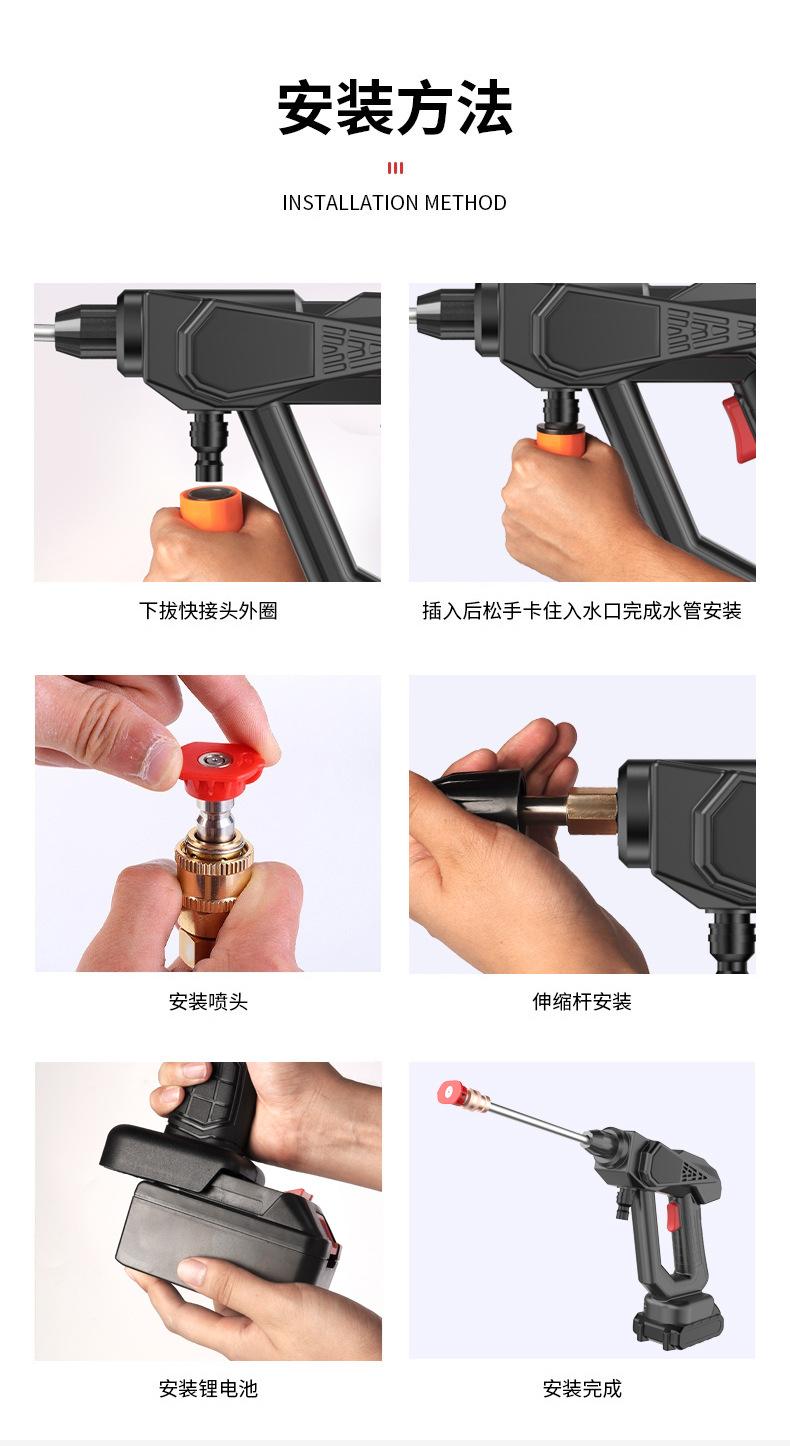 安装方法

INSTALLATION METHOD

下拔快接头外圈

插入后松手卡住入水口完成水管安装

安装喷头

伸缩杆安装

安装锂电池

安装完成