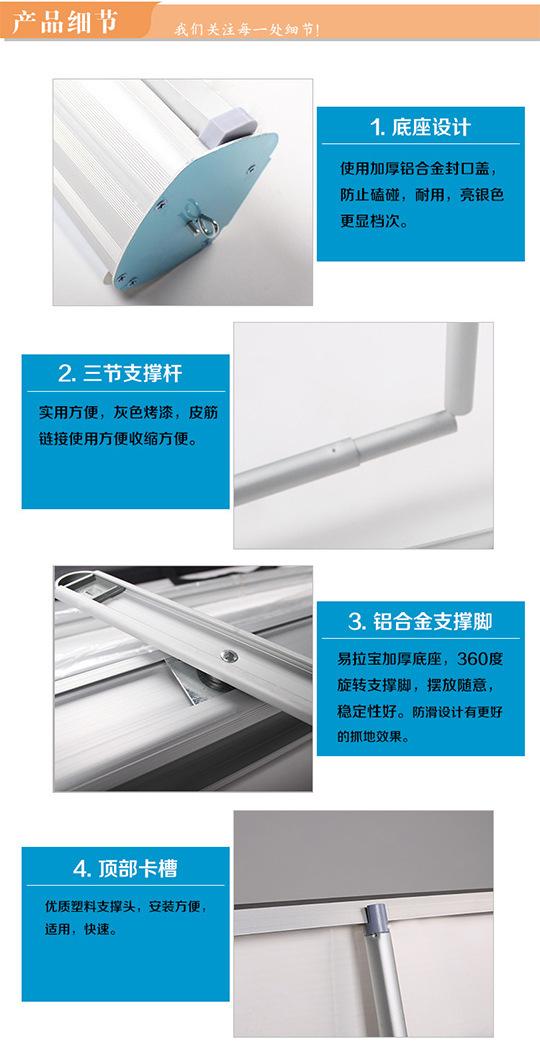 产品细节

我们关注每一处细节！

1. 底座设计

使用加厚铝合金封口盖，防止磕碰，耐用，亮银色更显档次。

2. 三节支撑杆

实用方便，灰色烤漆，皮筋链接使用方便收缩方便。

3. 铝合金支撑脚

易拉宝加厚底座，360度旋转支撑脚，摆放随意，稳定性好。防滑设计有更好的抓地效果。

4. 顶部卡槽

优质塑料支撑头，安装方便，适用，快速。