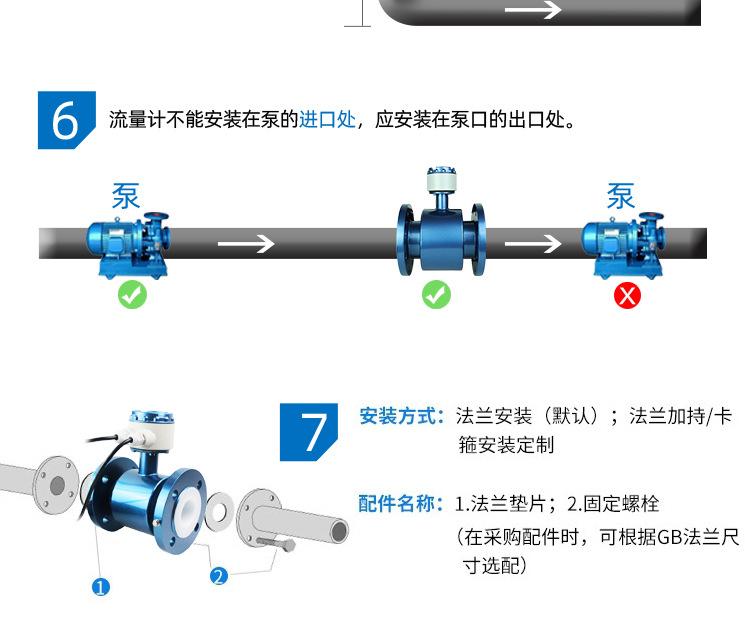 6

流量计不能安装在泵的进口处，应安装在泵口的出口处。

泵

泵

7

安装方式：法兰安装（默认）；法兰加持/卡箍安装定制

配件名称：1.法兰垫片；2.固定螺栓
（在采购配件时，可根据GB法兰尺寸选配）

1

2