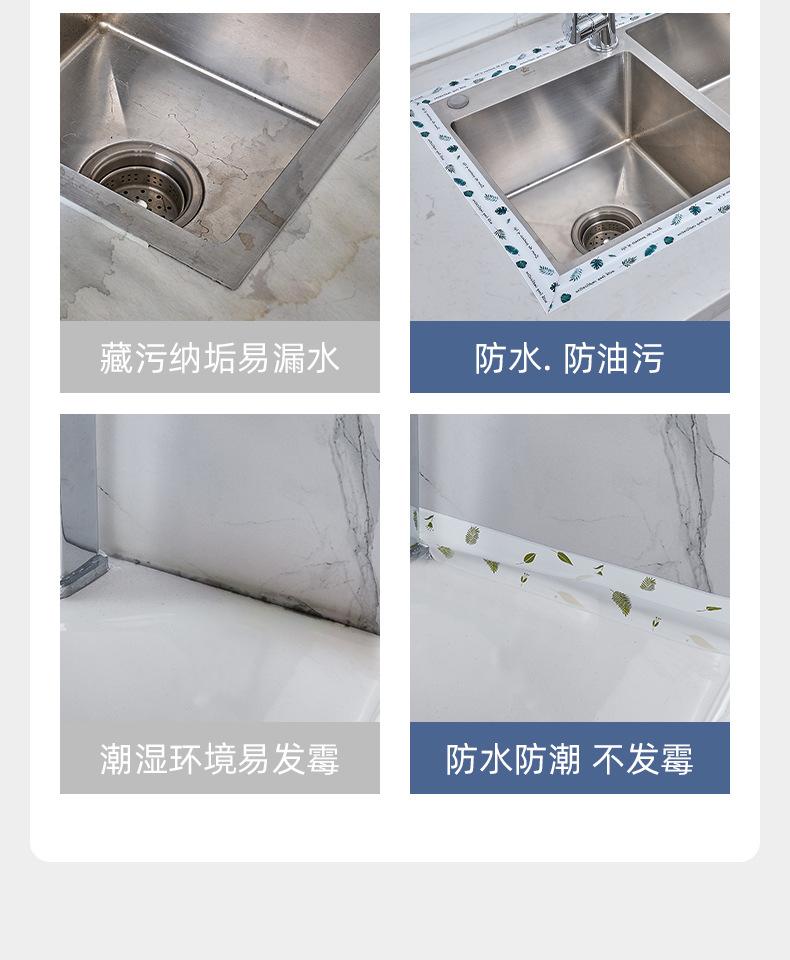 藏污纳垢易漏水

防水. 防油污

潮湿环境易发霉

防水防潮 不发霉