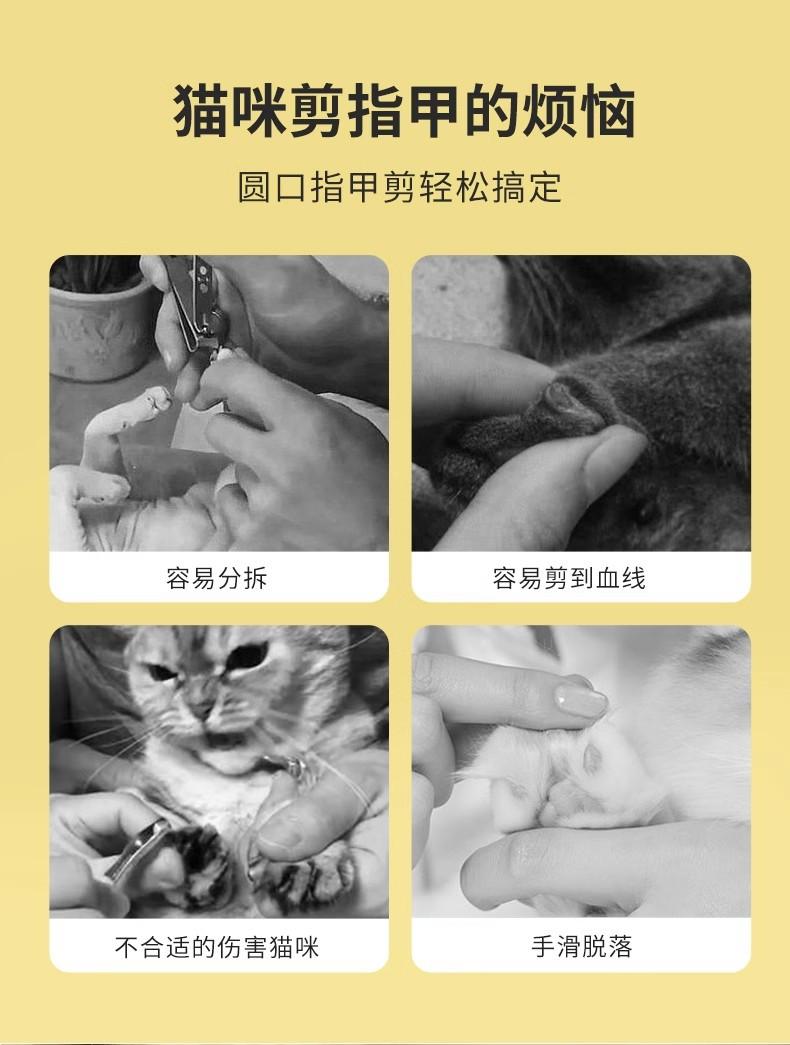 猫咪剪指甲的烦恼

圆口指甲剪轻松搞定

容易分拆

容易剪到血线

不合适的伤害猫咪

手滑脱落