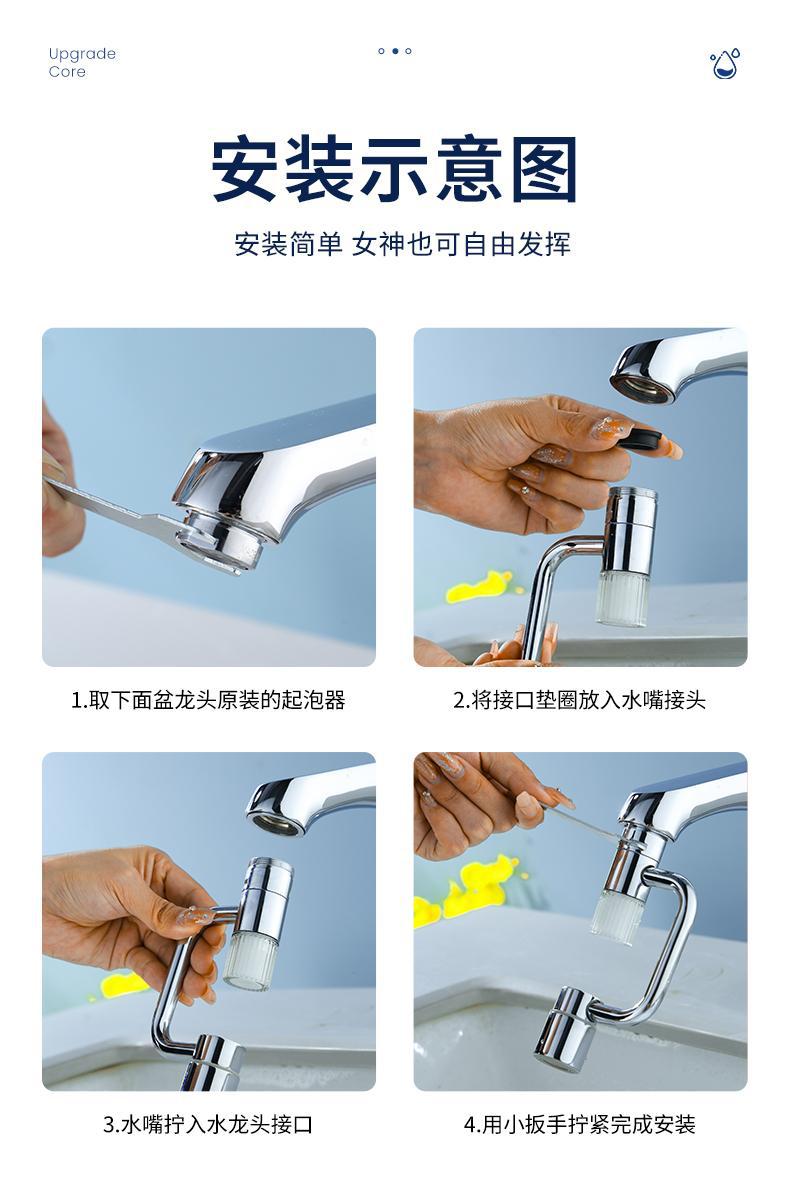 Upgrade
Core

安装示意图

安装简单 女神也可自由发挥

1.取下面盆龙头原装的起泡器

2.将接口垫圈放入水嘴接头

3.水嘴拧入水龙头接口

4.用小扳手拧紧完成安装