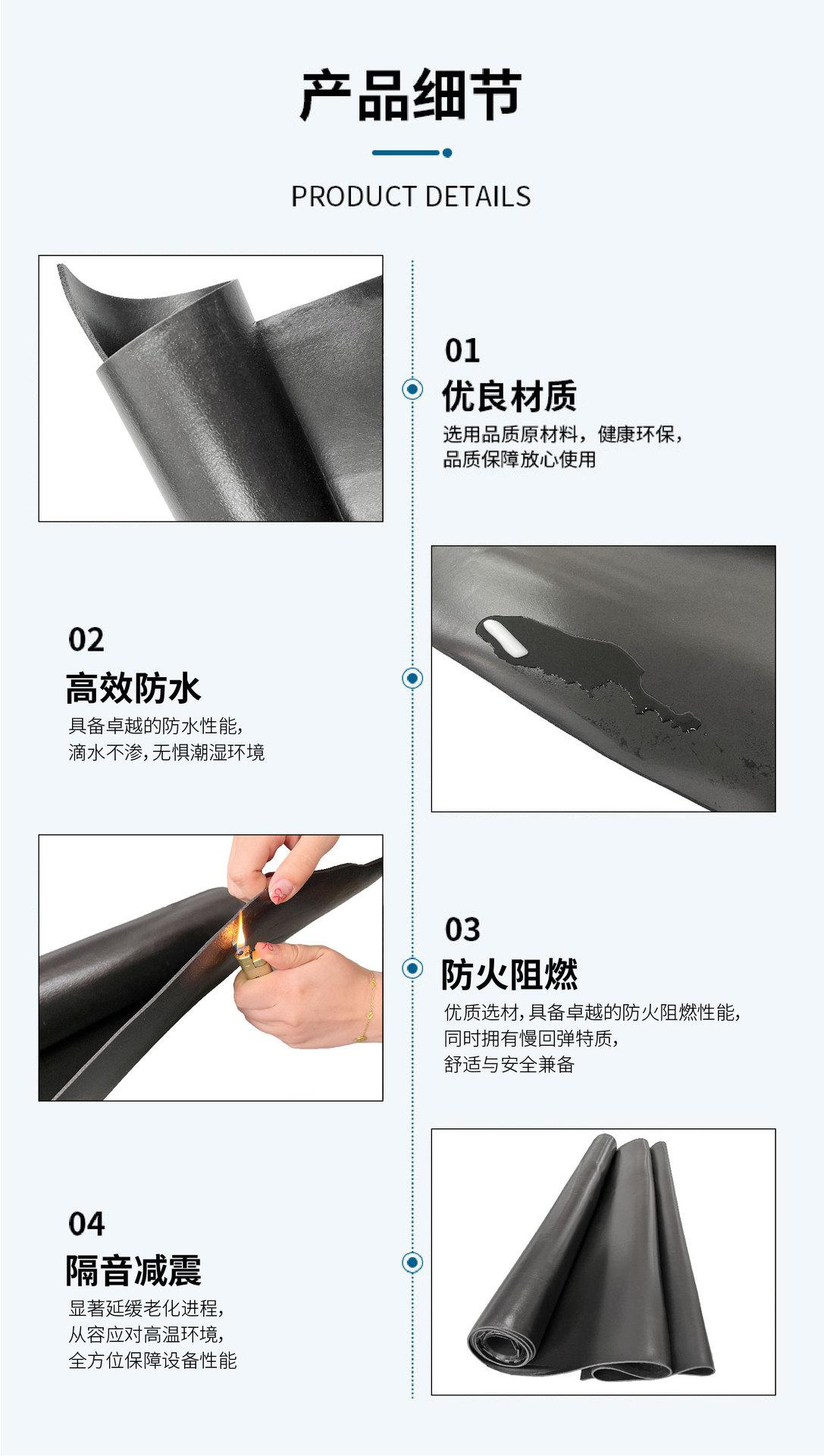 产品细节

PRODUCT DETAILS

01
优良材质
选用品质原材料，健康环保，
品质保障放心使用

02
高效防水
具备卓越的防水性能，
滴水不渗，无惧潮湿环境

03
防火阻燃
优质选材，具备卓越的防火阻燃性能，
同时拥有慢回弹特质，
舒适与安全兼备

04
隔音减震
显著延缓老化进程，
从容应对高温环境，
全方位保障设备性能