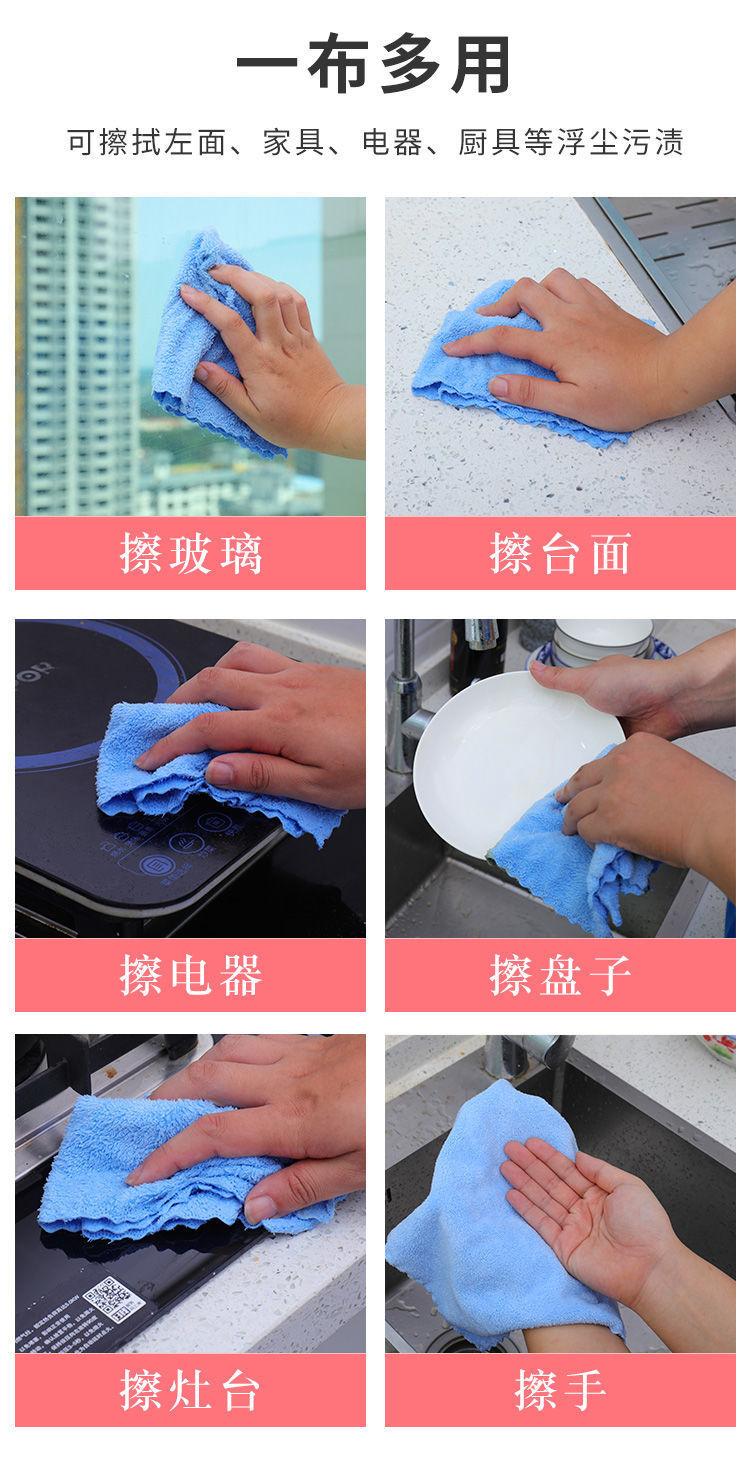 一布多用

可擦拭左面、家具、电器、厨具等浮尘污渍

擦玻璃

擦台面

擦电器

擦盘子

擦灶台

擦手