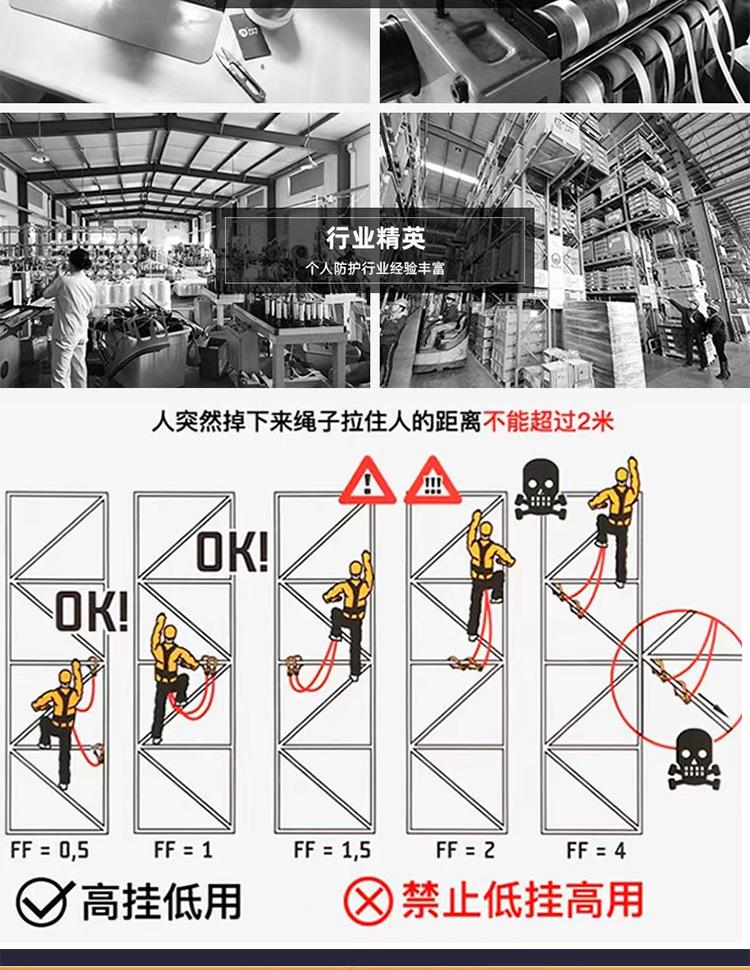 行业精英
个人防护行业经验丰富

人突然掉下来绳子拉住人的距离不能超过2米

OK!

OK!

!

!!!

FF = 0,5 FF = 1 FF = 1,5 FF = 2 FF = 4

高挂低用

禁止低挂高用