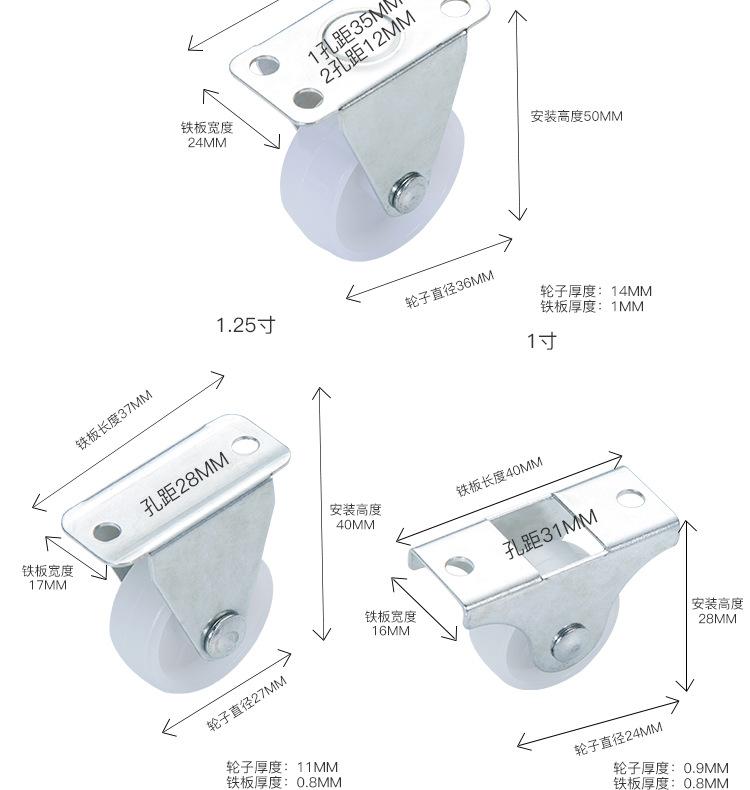 1孔距35MM
2孔距12MM

铁板宽度
24MM

安装高度50MM

轮子直径36MM

轮子厚度：14MM
铁板厚度：1MM

1.25寸

1寸

铁板长度37MM

孔距28MM

铁板宽度
17MM

安装高度
40MM

轮子直径27MM

轮子厚度：11MM
铁板厚度：0.8MM

铁板长度40MM

孔距31MM

铁板宽度
16MM

安装高度
28MM

轮子直径24MM

轮子厚度：0.9MM
铁板厚度：0.8MM