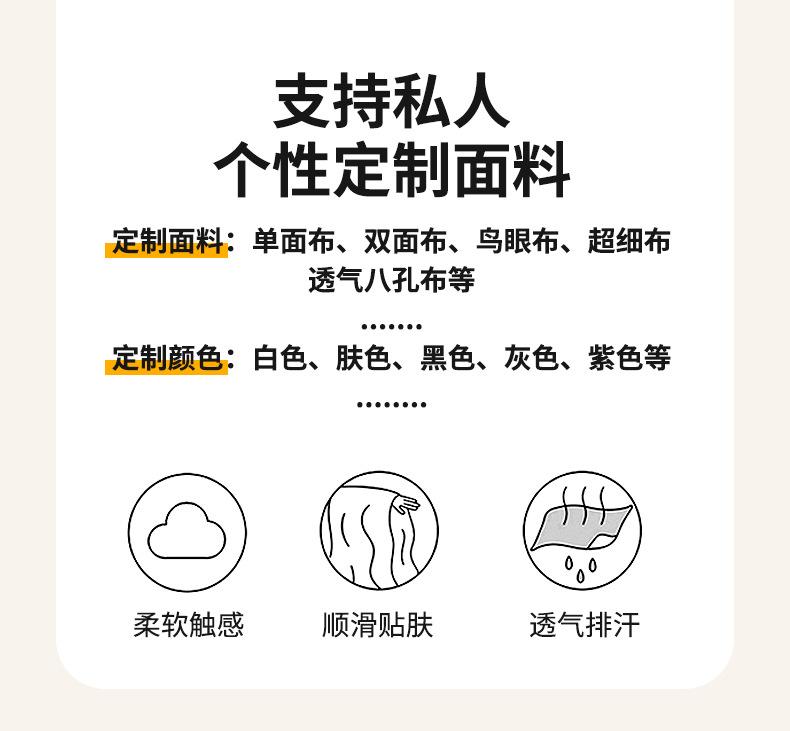 支持私人
个性定制面料

定制面料：单面布、双面布、鸟眼布、超细布
透气八孔布等

.......

定制颜色：白色、肤色、黑色、灰色、紫色等

........

柔软触感

顺滑贴肤

透气排汗