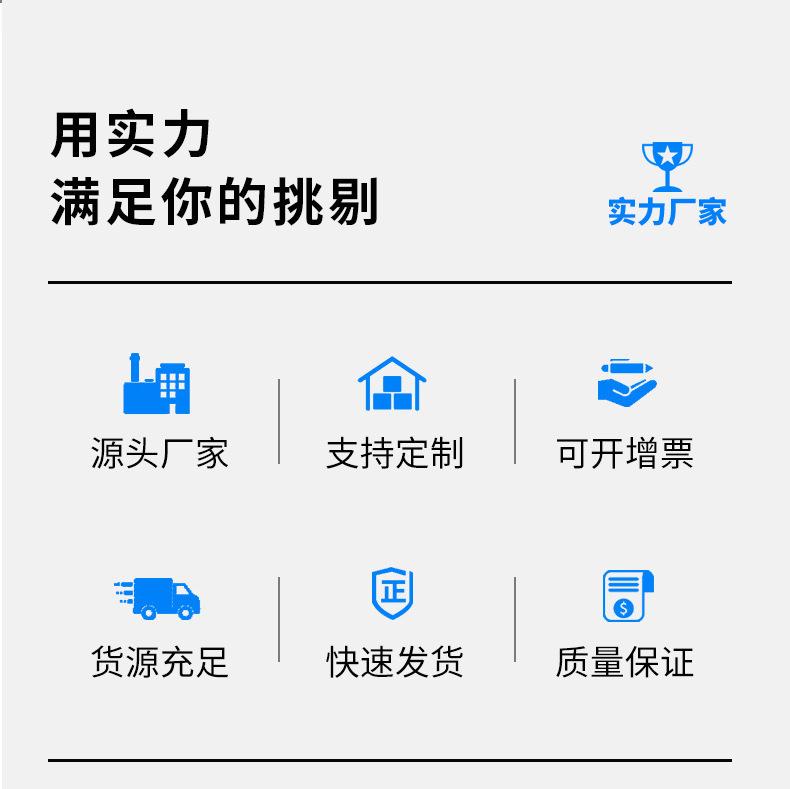 用实力
满足你的挑剔

实力厂家

源头厂家

支持定制

可开增票

货源充足

正

快速发货

质量保证