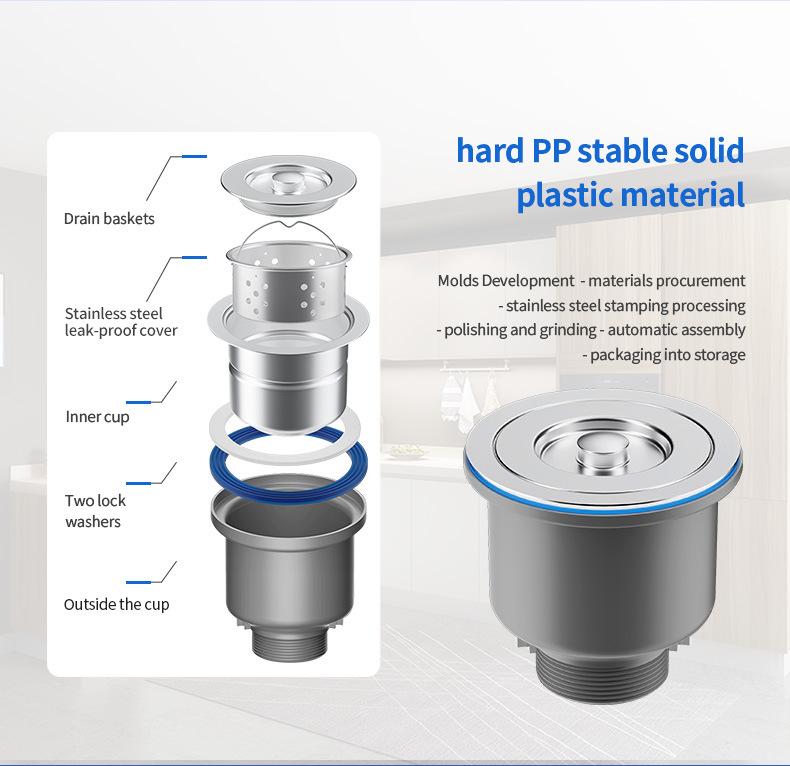 Drain baskets

Stainless steel leak-proof cover

Inner cup

Two lock washers

Outside the cup

hard PP stable solid plastic material

Molds Development - materials procurement - stainless steel stamping processing - polishing and grinding - automatic assembly - packaging into storage