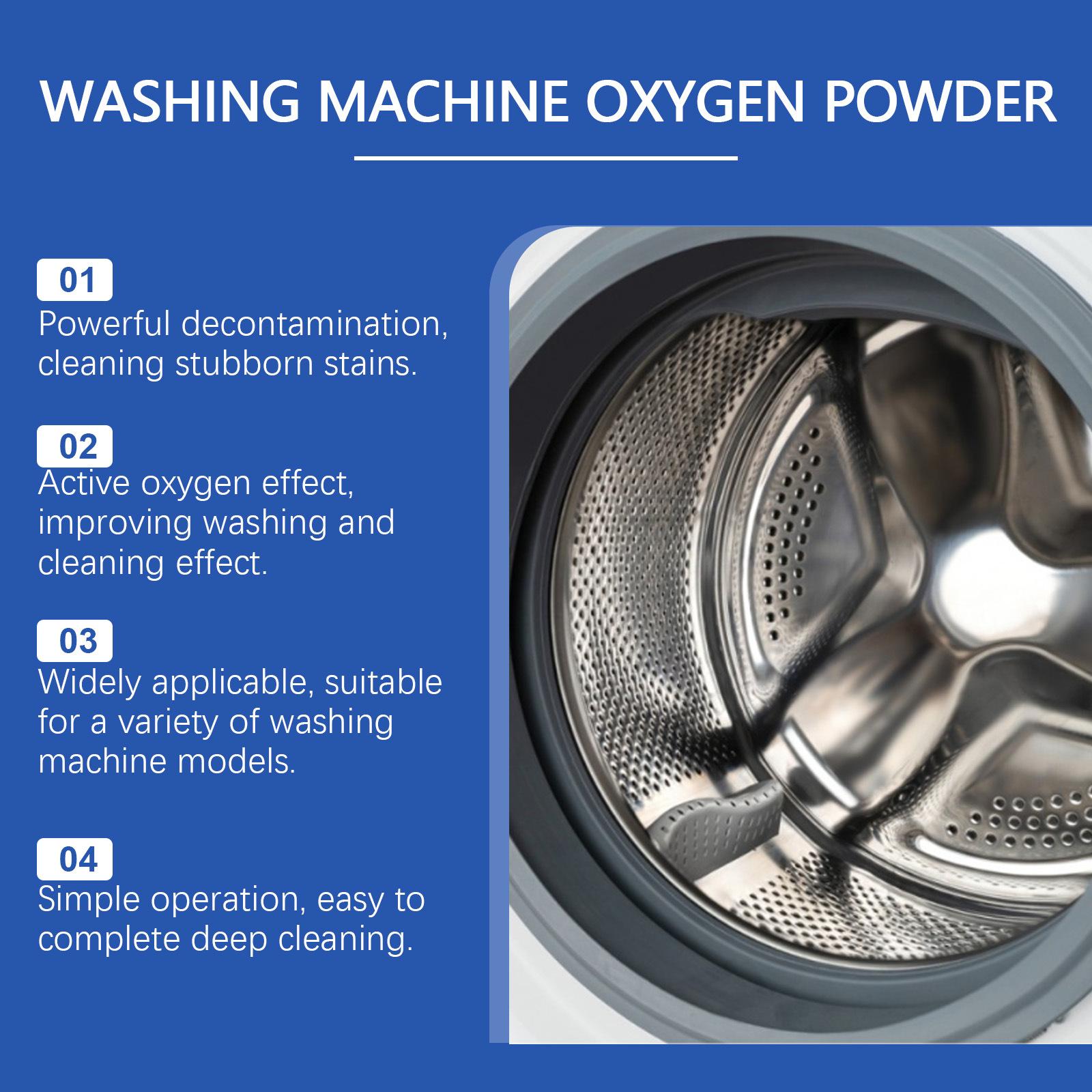 WASHING MACHINE OXYGEN POWDER

01
Powerful decontamination, cleaning stubborn stains.

02
Active oxygen effect, improving washing and cleaning effect.

03
Widely applicable, suitable for a variety of washing machine models.

04
Simple operation, easy to complete deep cleaning.