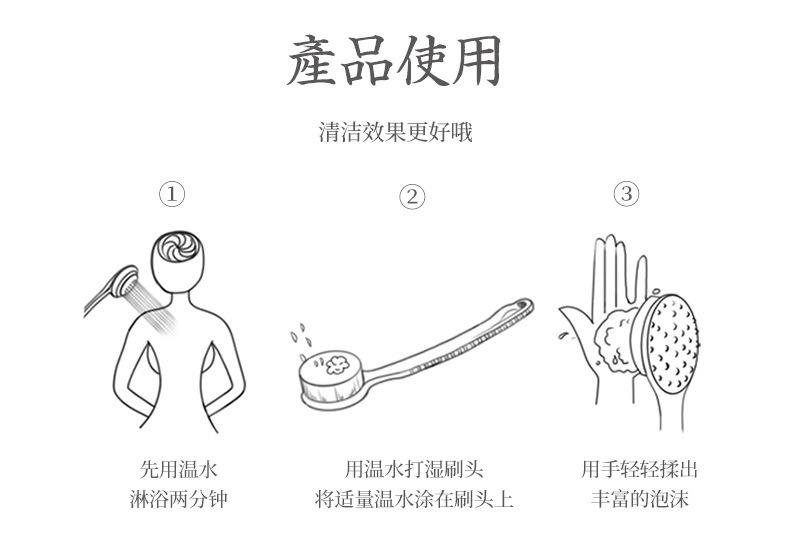 產品使用

清洁效果更好哦

①

先用温水
淋浴两分钟

②

用温水打湿刷头
将适量温水涂在刷头上

③

用手轻轻揉出
丰富的泡沫