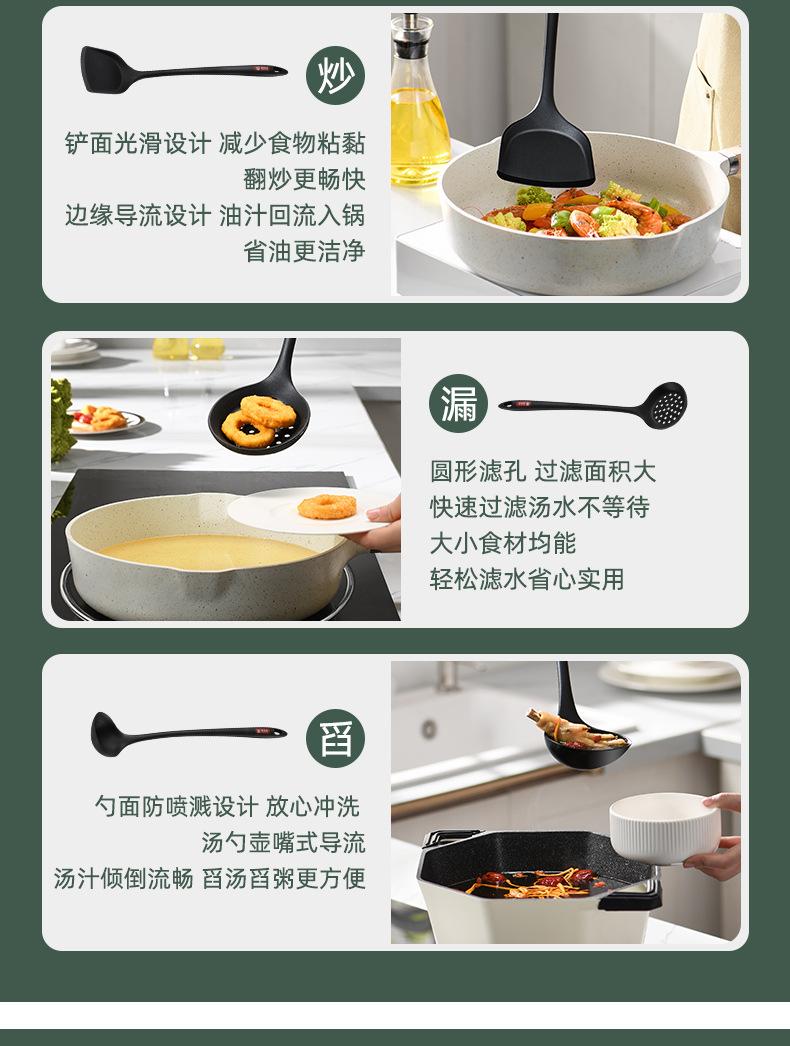 炒

铲面光滑设计 减少食物粘黏
翻炒更畅快
边缘导流设计 油汁回流入锅
省油更洁净

漏

圆形滤孔 过滤面积大
快速过滤汤水不等待
大小食材均能
轻松滤水省心实用

舀

勺面防喷溅设计 放心冲洗
汤勺壶嘴式导流
汤汁倾倒流畅 舀汤舀粥更方便