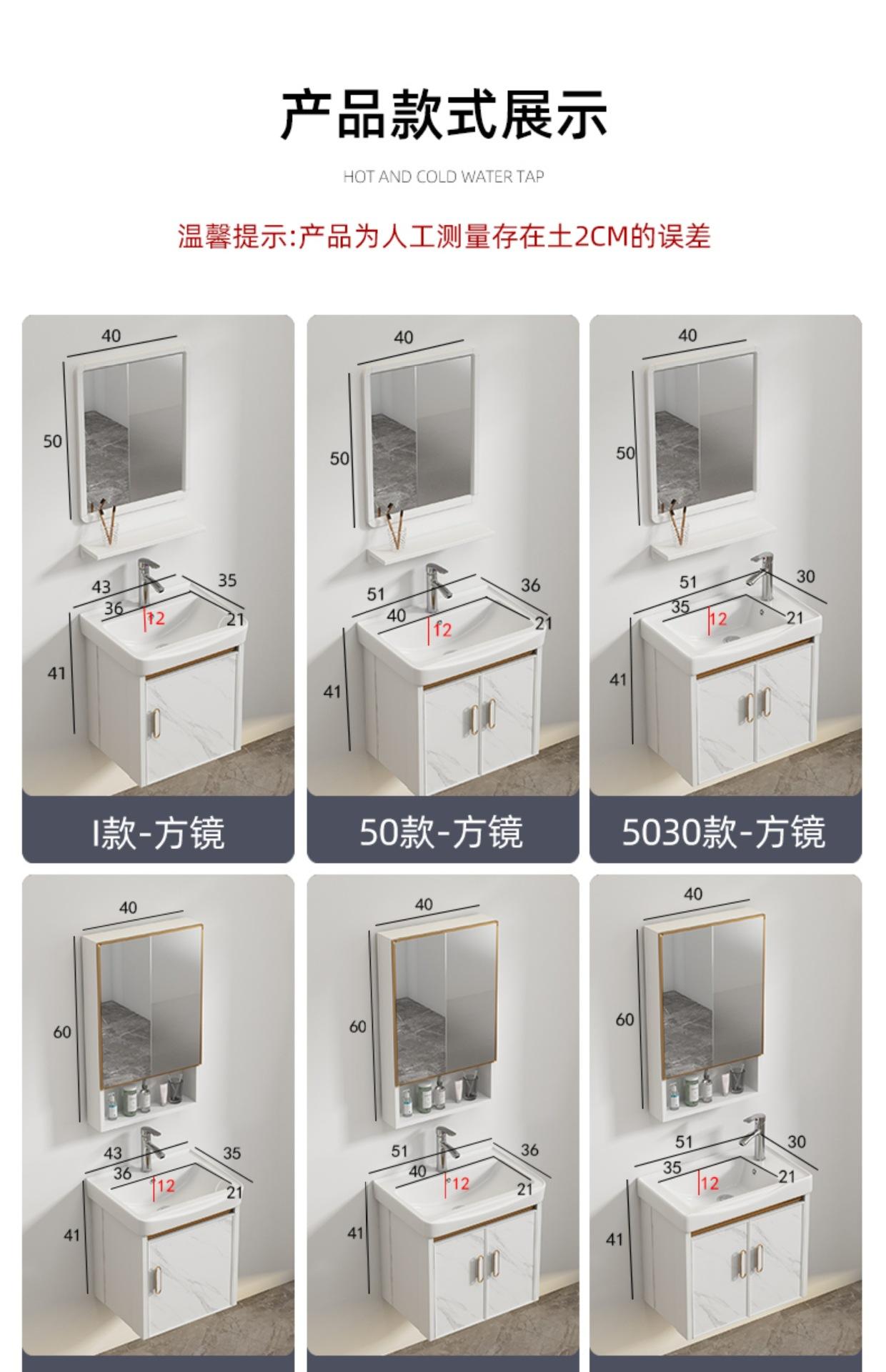 产品款式展示

HOT AND COLD WATER TAP

温馨提示:产品为人工测量存在土2CM的误差

40
50
43
35
36
12
21
41
I款-方镜

40
50
51
36
40
12
21
41
50款-方镜

40
50
51
30
35
12
21
41
5030款-方镜

40
60
43
35
36
12
21
41

40
60
51
36
40
12
21
41

40
60
51
30
35
12
21
41