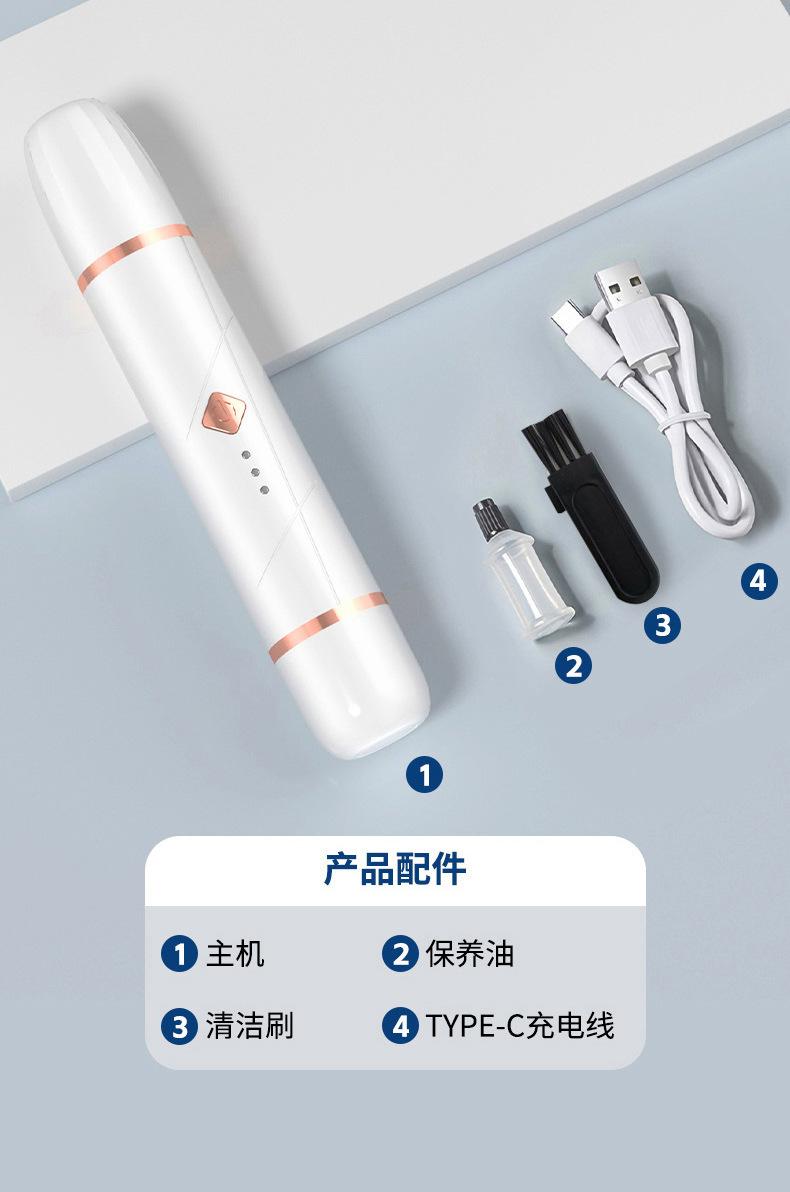 4

3

2

1

产品配件

1 主机
2 保养油
3 清洁刷
4 TYPE-C充电线