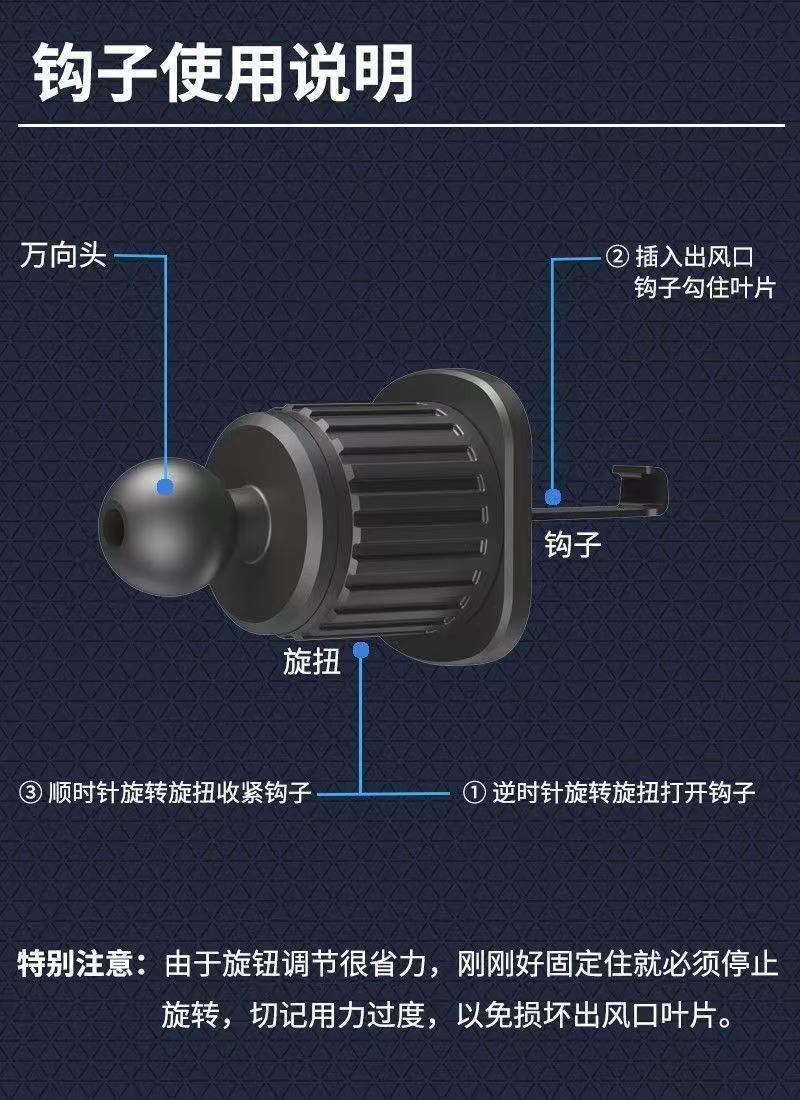 钩子使用说明

万向头

② 插入出风口
钩子勾住叶片

钩子

旋扭

③ 顺时针旋转旋扭收紧钩子

① 逆时针旋转旋扭打开钩子

特别注意：由于旋钮调节很省力，刚刚好固定住就必须停止旋转，切记用力过度，以免损坏出风口叶片。