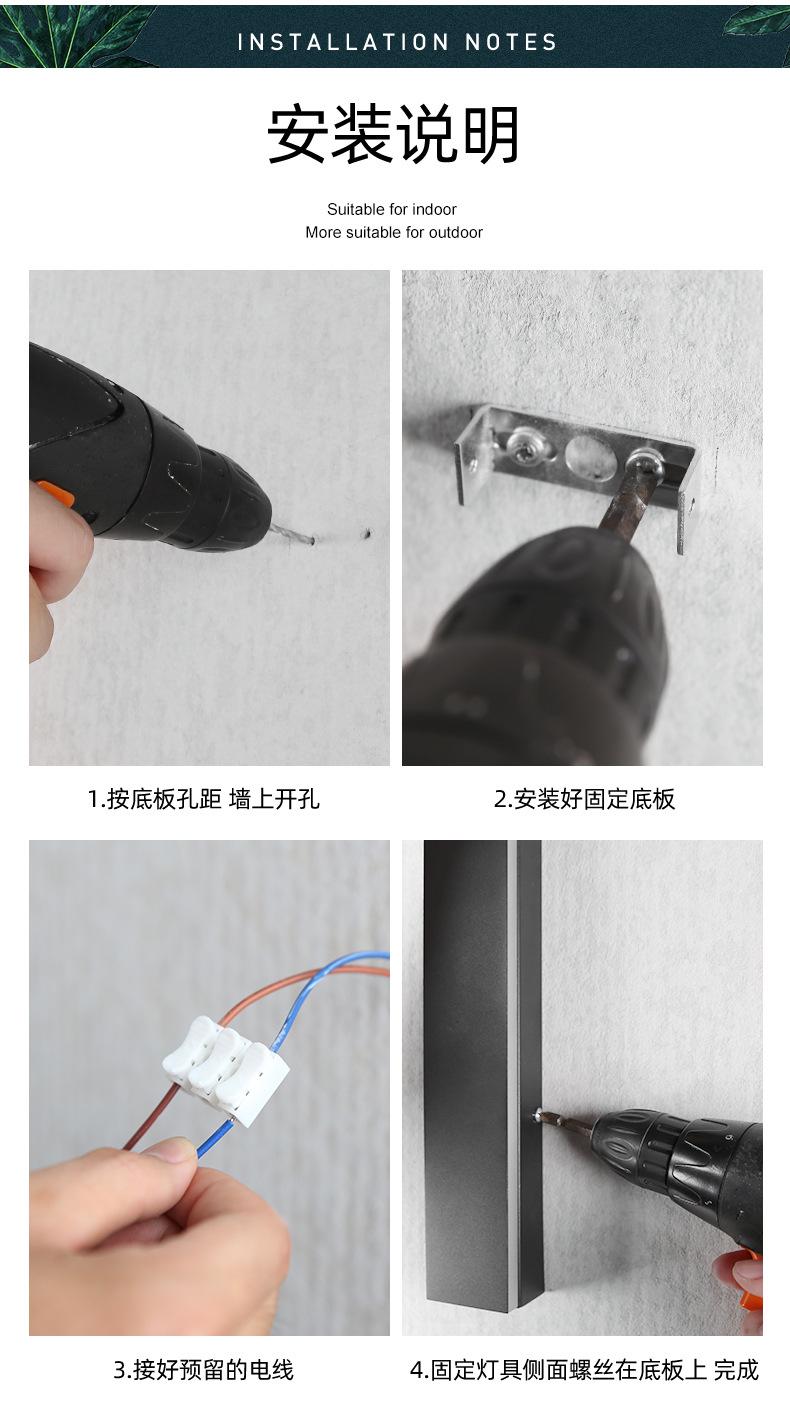 INSTALLATION NOTES

安装说明

Suitable for indoor
More suitable for outdoor

1.按底板孔距 墙上开孔

2.安装好固定底板

3.接好预留的电线

4.固定灯具侧面螺丝在底板上 完成