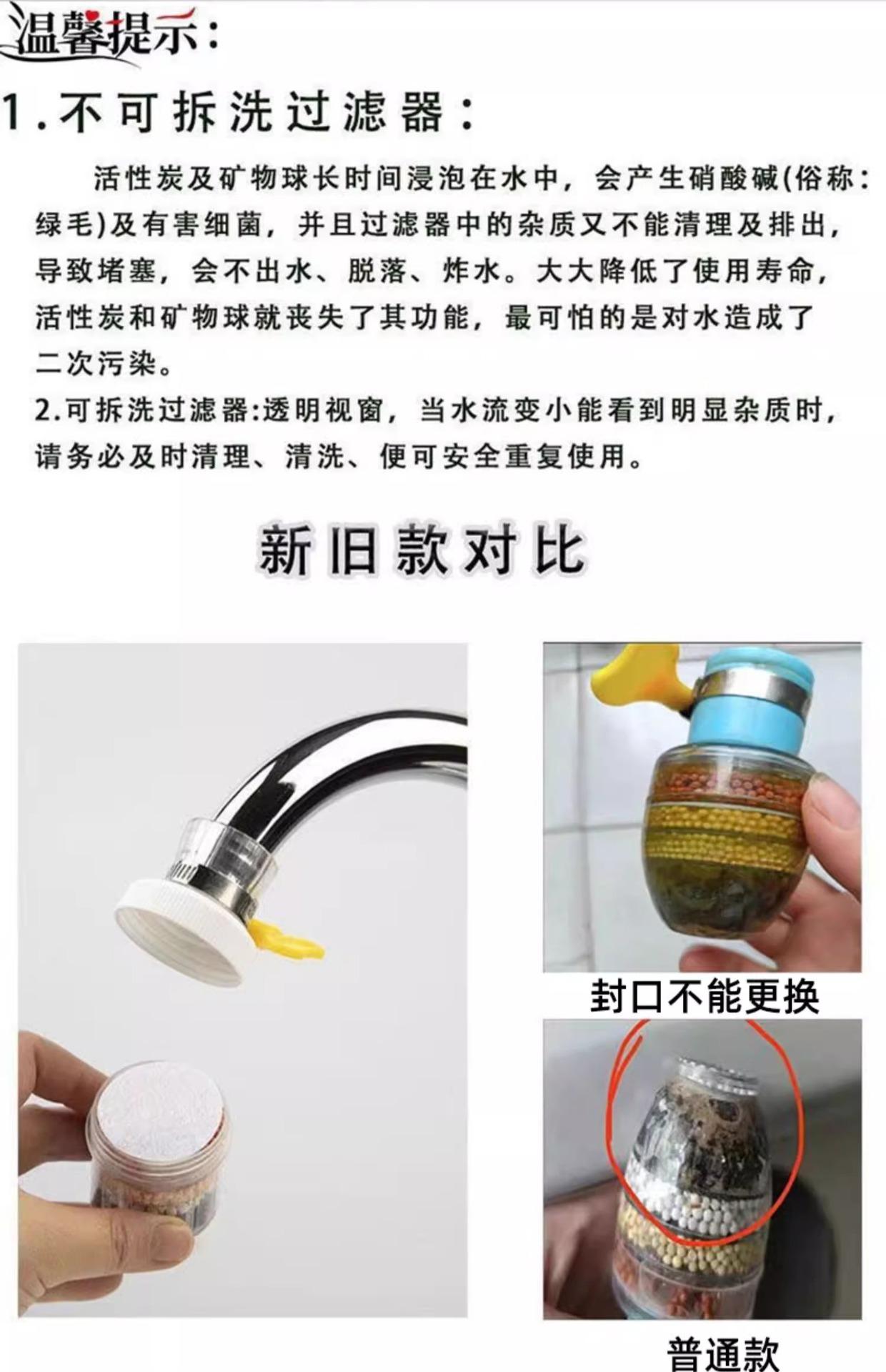 温馨提示:

1.不可拆洗过滤器:

活性炭及矿物球长时间浸泡在水中，会产生硝酸碱(俗称:绿毛)及有害细菌，并且过滤器中的杂质又不能清理及排出，导致堵塞，会不出水、脱落、炸水。大大降低了使用寿命，活性炭和矿物球就丧失了其功能，最可怕的是对水造成了二次污染。

2.可拆洗过滤器:透明视窗，当水流变小能看到明显杂质时，请务必及时清理、清洗、便可安全重复使用。

新旧款对比

封口不能更换

普通款