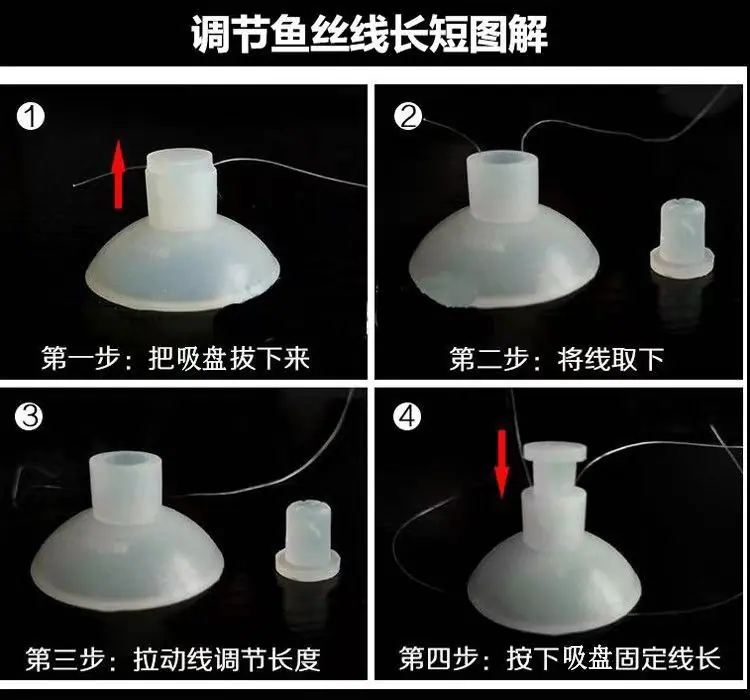 调节鱼丝线长短图解

①

第一步：把吸盘拔下来

②

第二步：将线取下

③

第三步：拉动线调节长度

④

第四步：按下吸盘固定线长