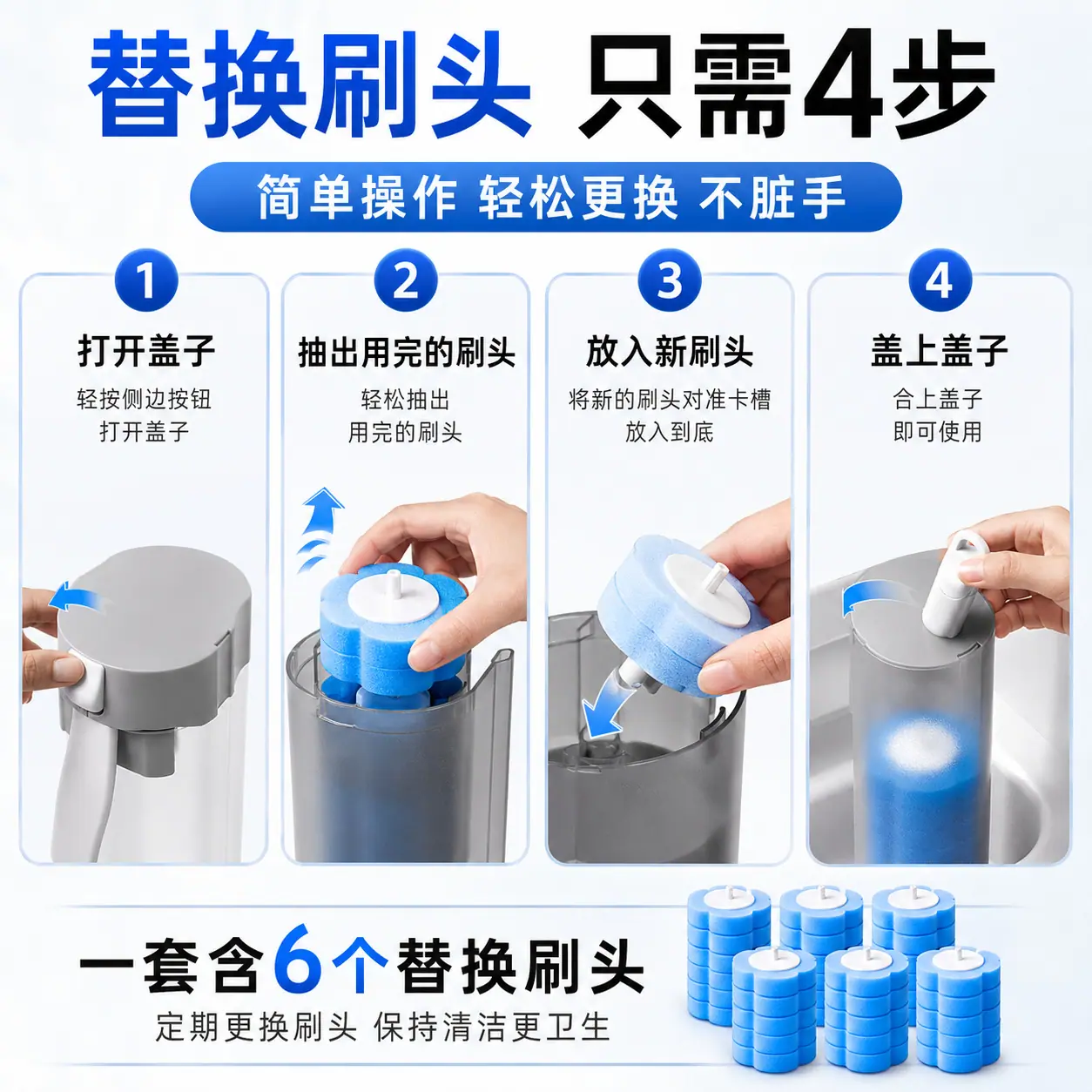 替换刷头 只需4步

简单操作 轻松更换 不脏手

1

打开盖子

轻按侧边按钮
打开盖子

2

抽出用完的刷头

轻松抽出
用完的刷头

3

放入新刷头

将新的刷头对准卡槽
放入到底

4

盖上盖子

合上盖子
即可使用

一套含6个替换刷头

定期更换刷头 保持清洁更卫生