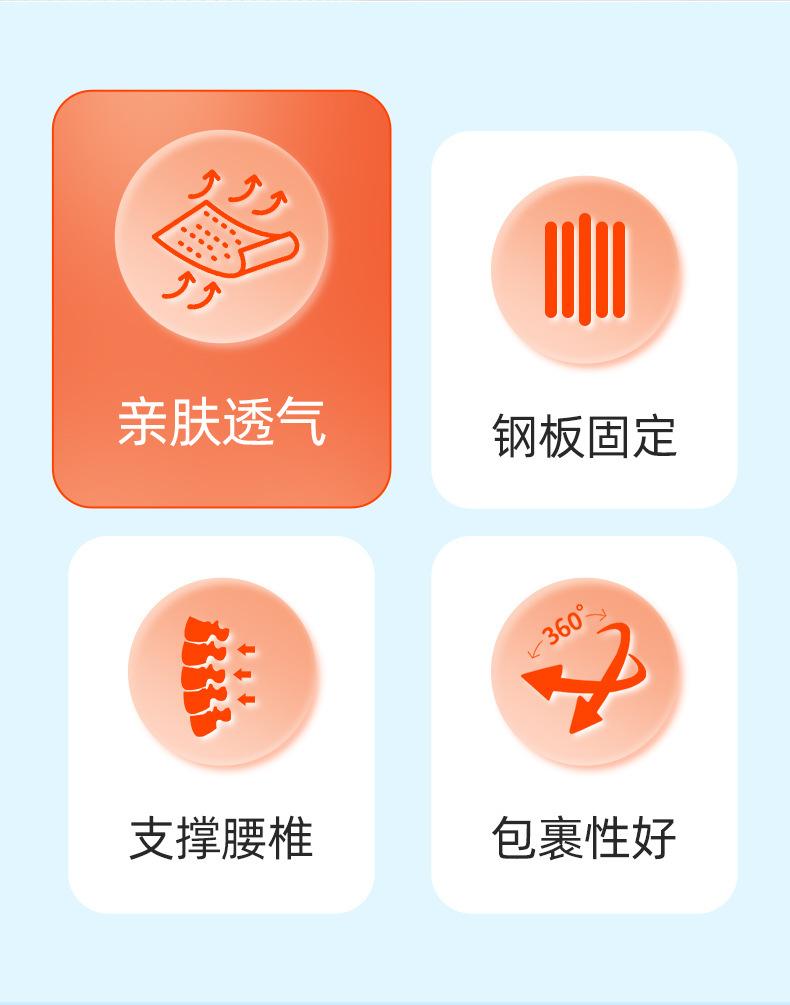 亲肤透气

钢板固定

支撑腰椎

360°

包裹性好