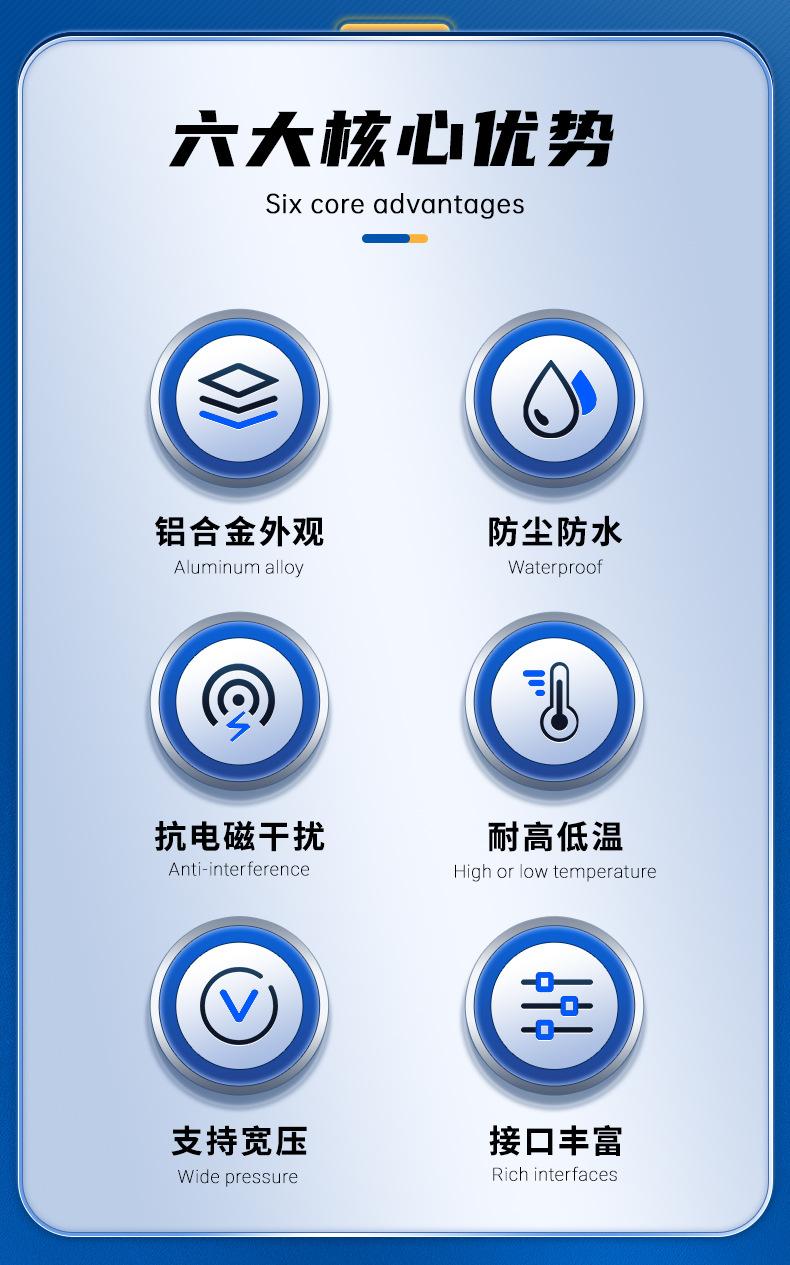 六大核心优势
Six core advantages

铝合金外观
Aluminum alloy

防尘防水
Waterproof

抗电磁干扰
Anti-interference

耐高低温
High or low temperature

支持宽压
Wide pressure

接口丰富
Rich interfaces