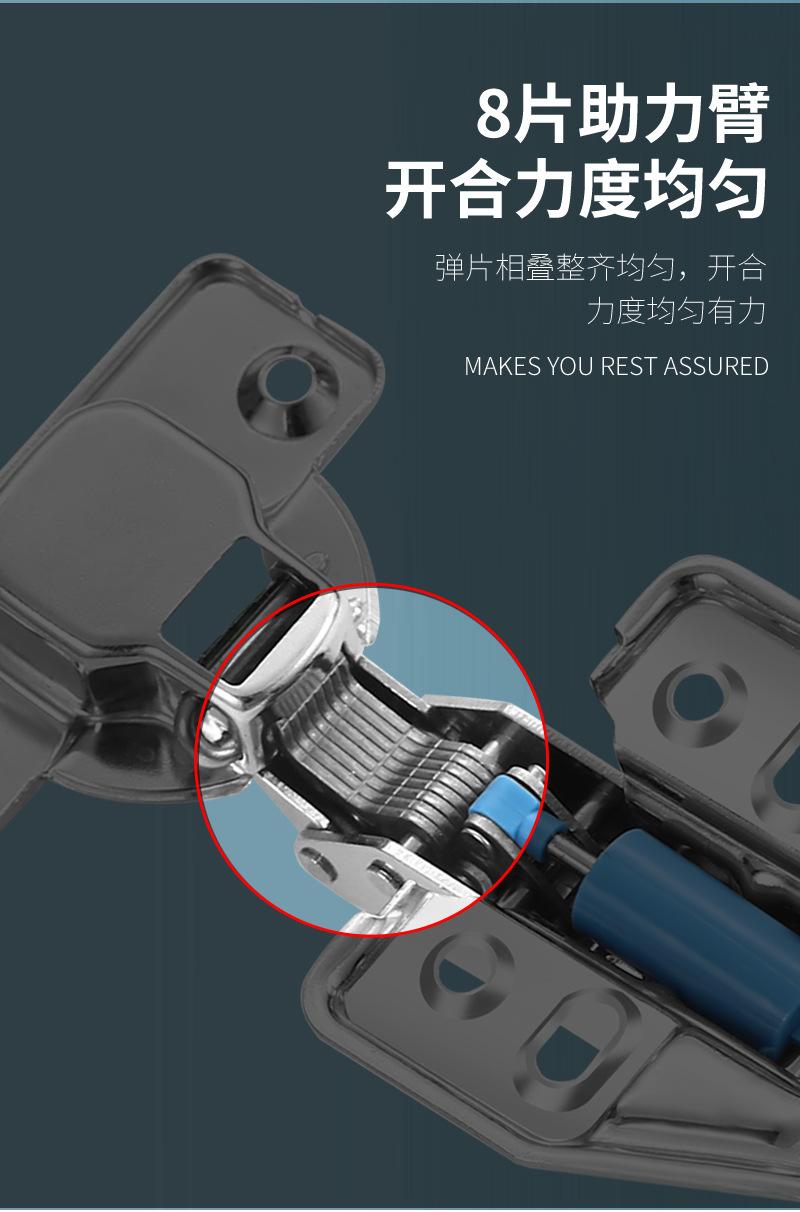 8片助力臂
开合力度均匀

弹片相叠整齐均匀，开合力度均匀有力

MAKES YOU REST ASSURED