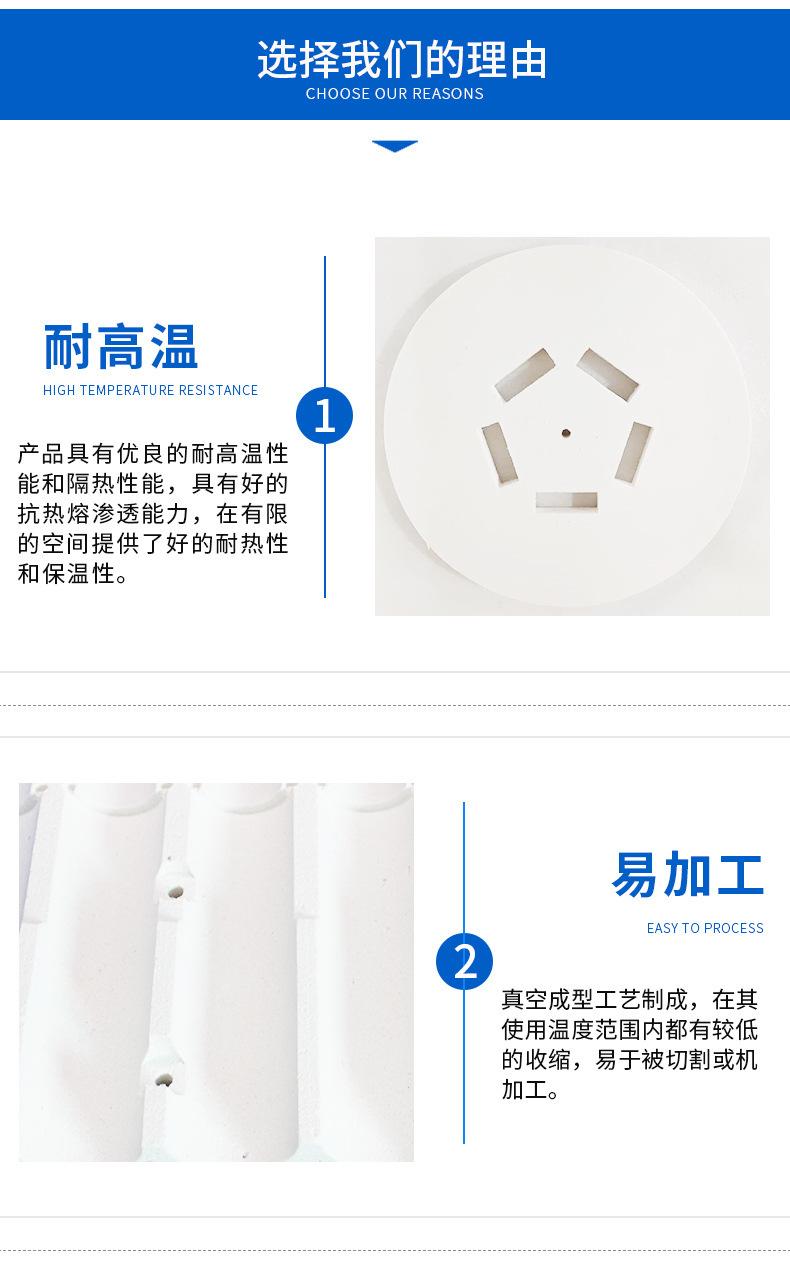 选择我们的理由
CHOOSE OUR REASONS

耐高温
HIGH TEMPERATURE RESISTANCE

1

产品具有优良的耐高温性能和隔热性能，具有好的抗热熔渗透能力，在有限的空间提供了好的耐热性和保温性。

易加工
EASY TO PROCESS

2

真空成型工艺制成，在其使用温度范围内都有较低的收缩，易于被切割或机加工。