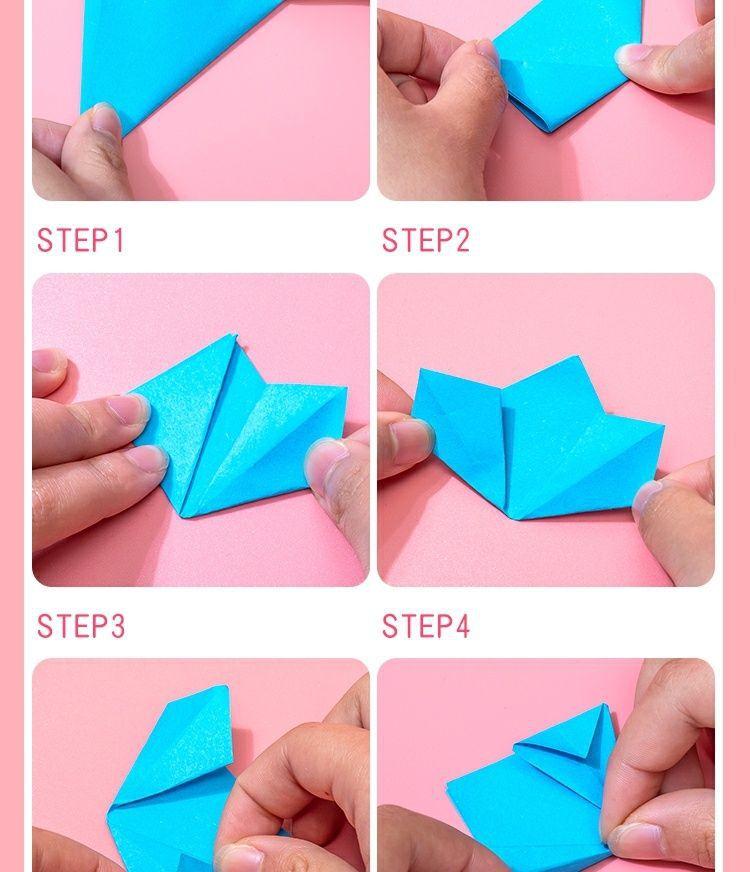 STEP1

STEP2

STEP3

STEP4