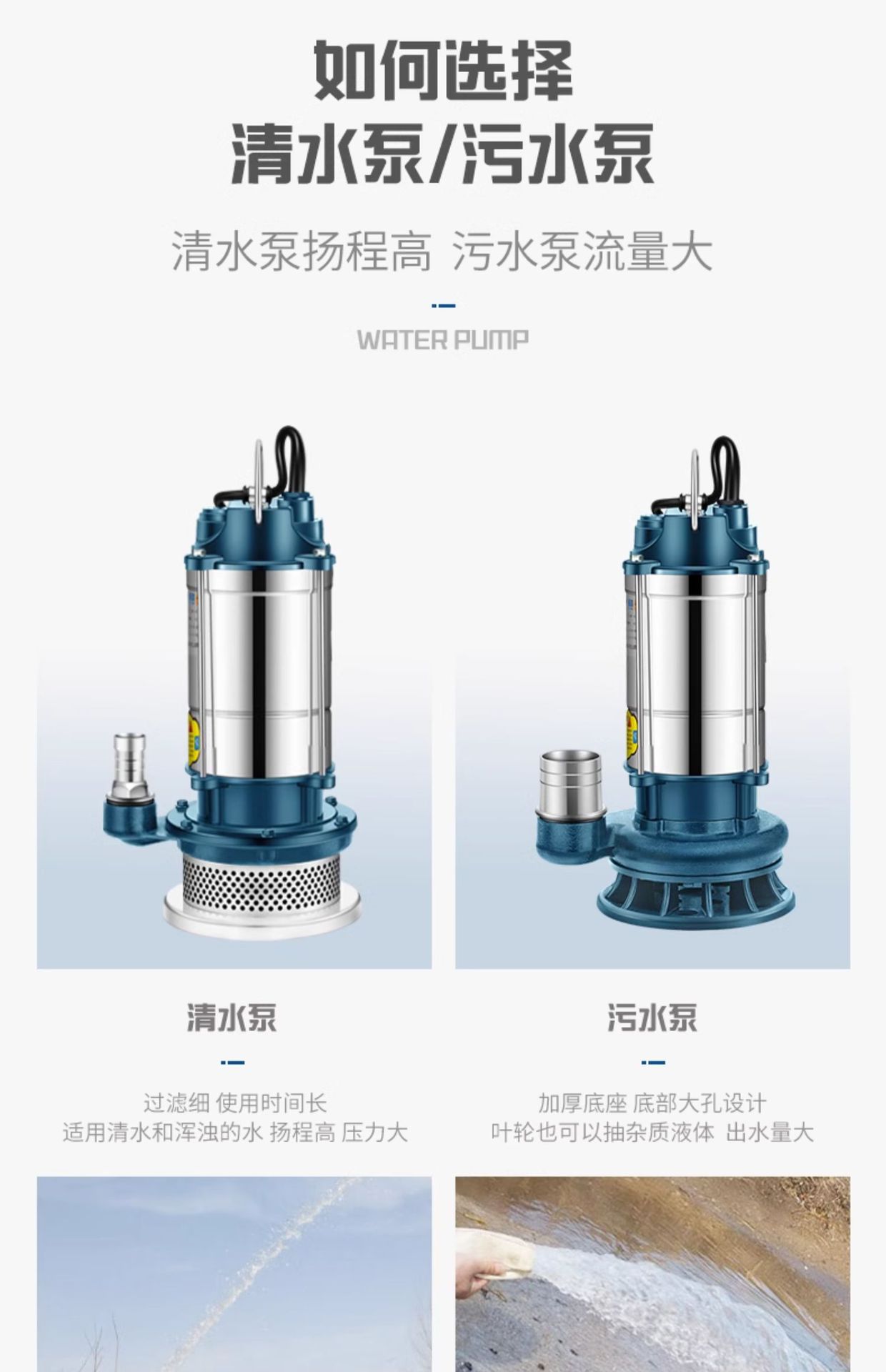 如何选择
清水泵/污水泵

清水泵扬程高 污水泵流量大

WATER PUMP

清水泵

过滤细 使用时间长
适用清水和浑浊的水 扬程高 压力大

污水泵

加厚底座 底部大孔设计
叶轮也可以抽杂质液体 出水量大