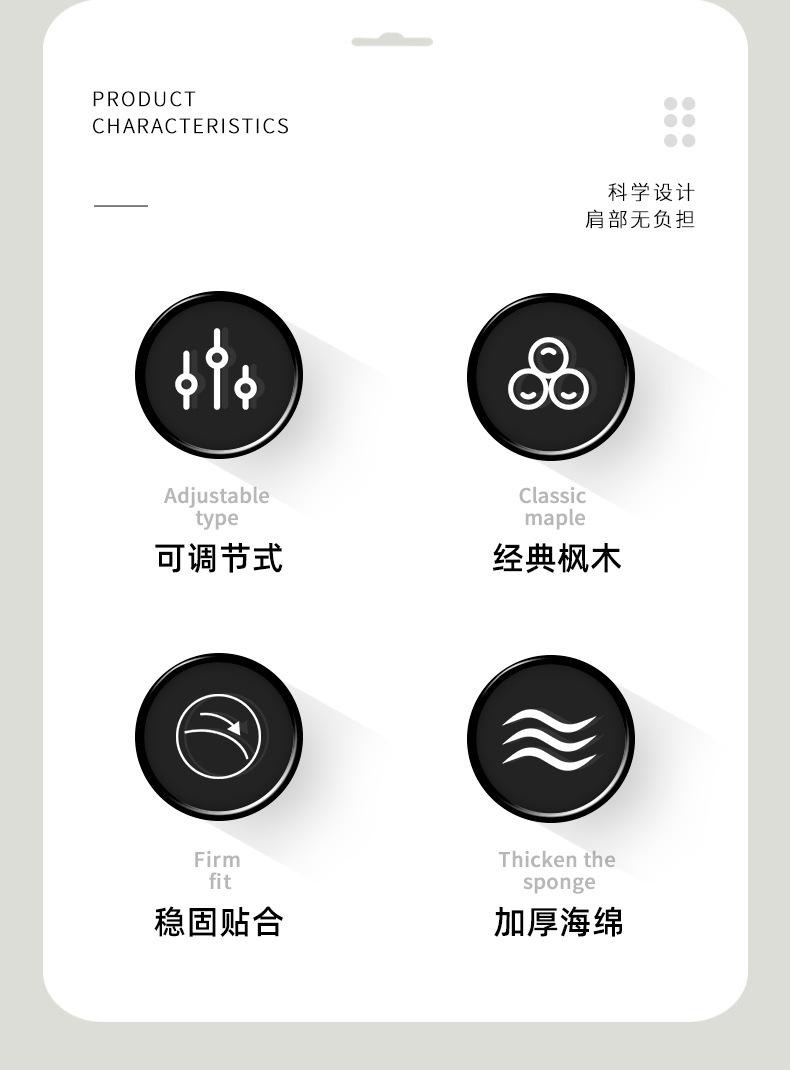 PRODUCT
CHARACTERISTICS

科学设计
肩部无负担

Adjustable
type
可调节式

Classic
maple
经典枫木

Firm
fit
稳固贴合

Thicken the
sponge
加厚海绵