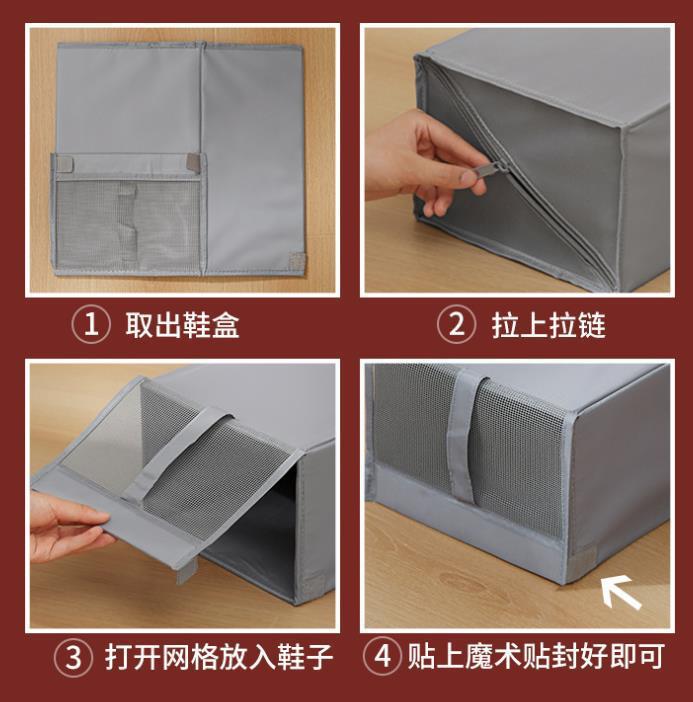 ① 取出鞋盒

② 拉上拉链

③ 打开网格放入鞋子

④ 贴上魔术贴封好即可