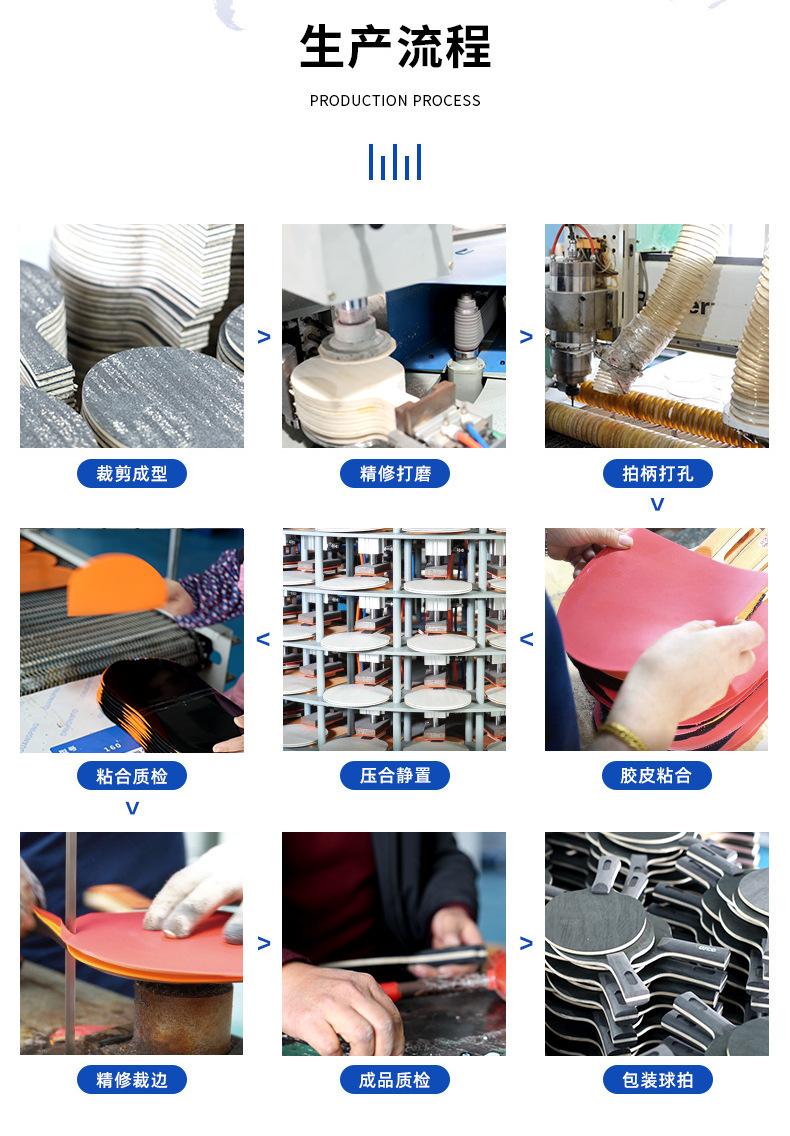 生产流程

PRODUCTION PROCESS

裁剪成型 > 精修打磨 > 拍柄打孔

v

粘合质检 < 压合静置 < 胶皮粘合

v

精修裁边 > 成品质检 > 包装球拍