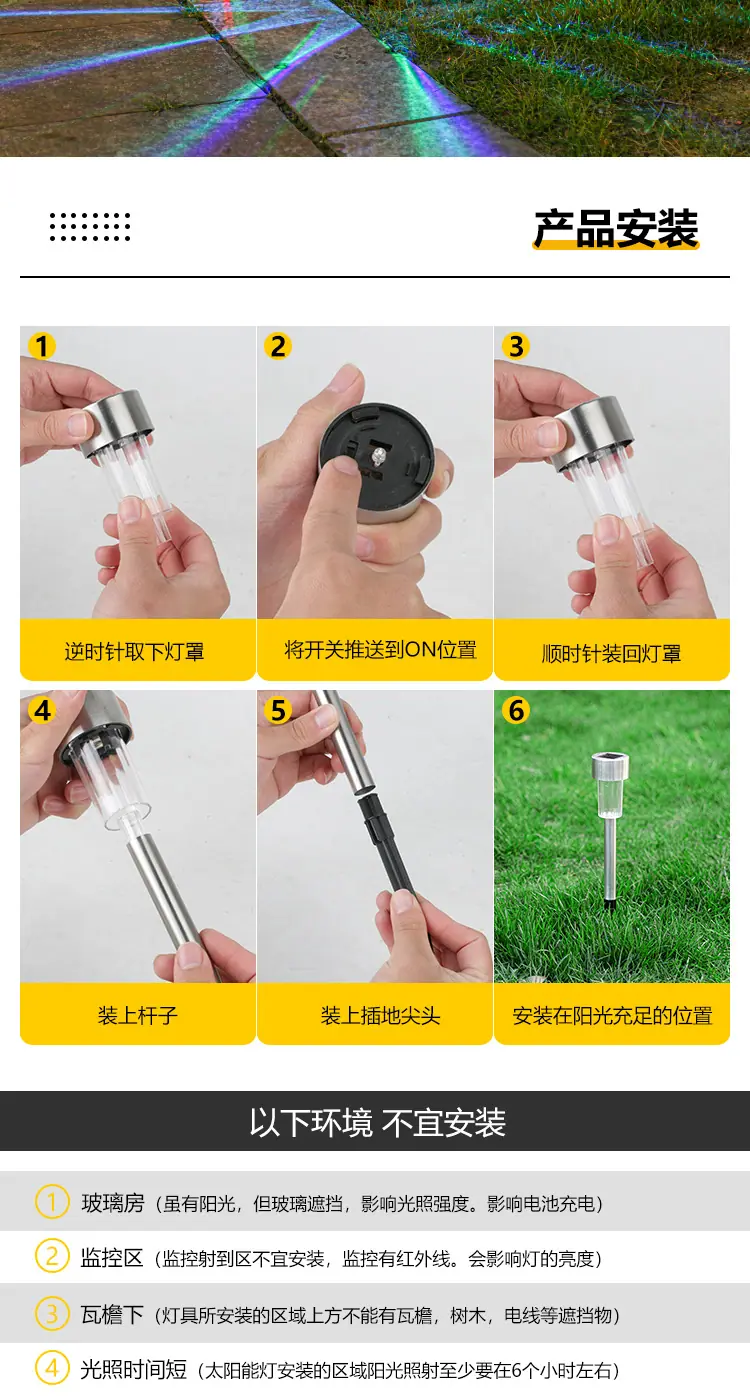 产品安装

1
逆时针取下灯罩

2
将开关推送到ON位置

3
顺时针装回灯罩

4
装上杆子

5
装上插地尖头

6
安装在阳光充足的位置

以下环境 不宜安装

1 玻璃房（虽有阳光，但玻璃遮挡，影响光照强度。影响电池充电）

2 监控区（监控射到区不宜安装，监控有红外线。会影响灯的亮度）

3 瓦檐下（灯具所安装的区域上方不能有瓦檐，树木，电线等遮挡物）

4 光照时间短（太阳能灯安装的区域阳光照射至少要在6个小时左右）