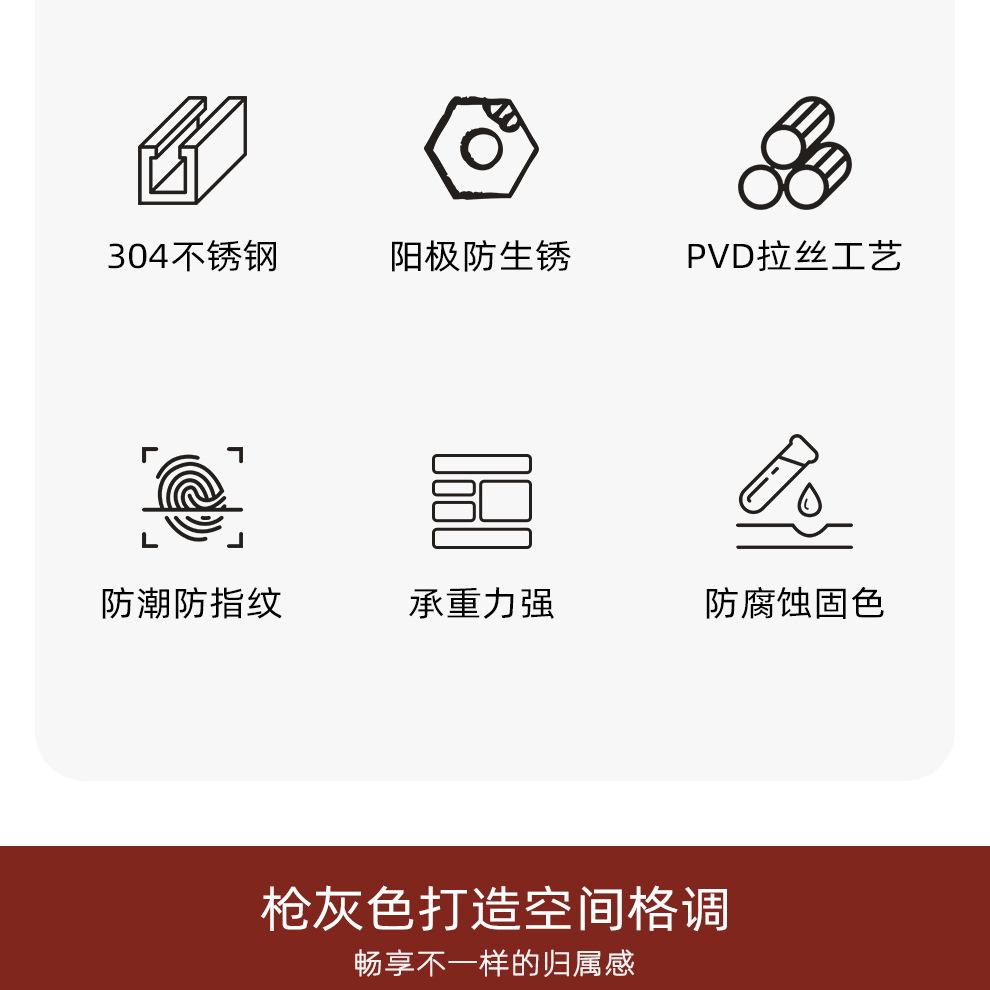 304不锈钢

阳极防生锈

PVD拉丝工艺

防潮防指纹

承重力强

防腐蚀固色

枪灰色打造空间格调

畅享不一样的归属感