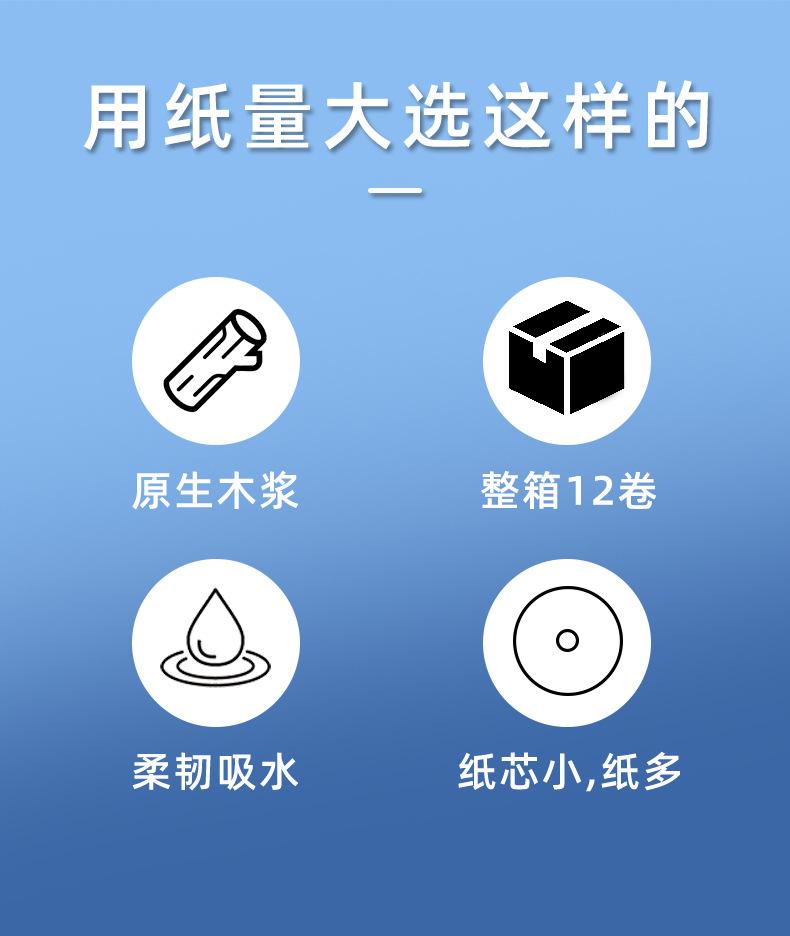 用纸量大选这样的

原生木浆

整箱12卷

柔韧吸水

纸芯小,纸多