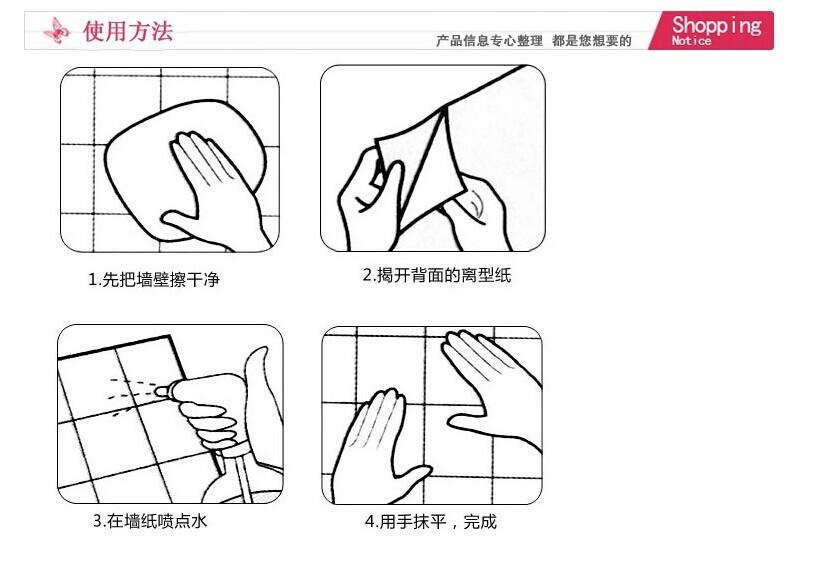 使用方法

产品信息专心整理 都是您想要的

Shopping
Notice

1.先把墙壁擦干净

2.揭开背面的离型纸

3.在墙纸喷点水

4.用手抹平，完成