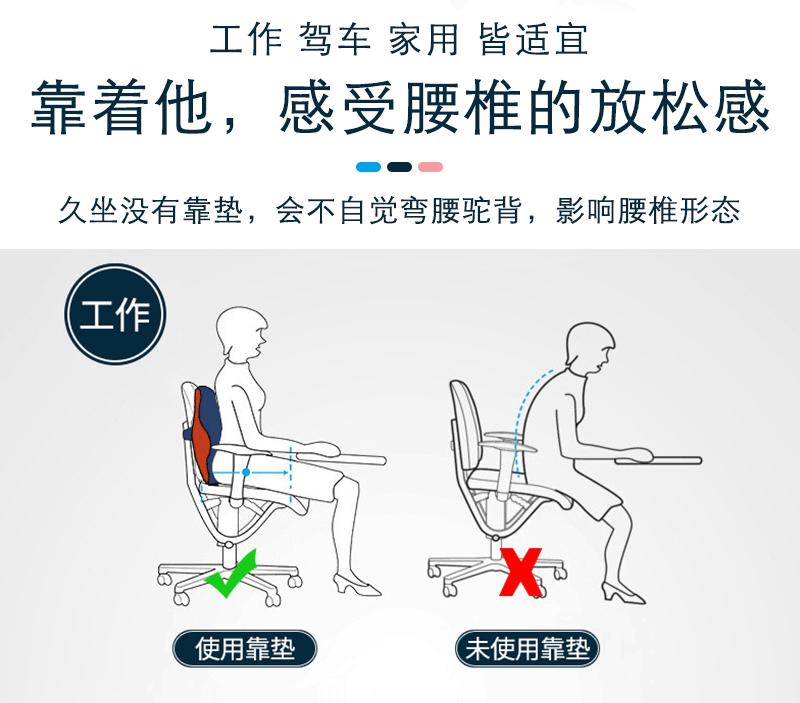 工作 驾车 家用 皆适宜

靠着他，感受腰椎的放松感

久坐没有靠垫，会不自觉弯腰驼背，影响腰椎形态

工作

使用靠垫

未使用靠垫