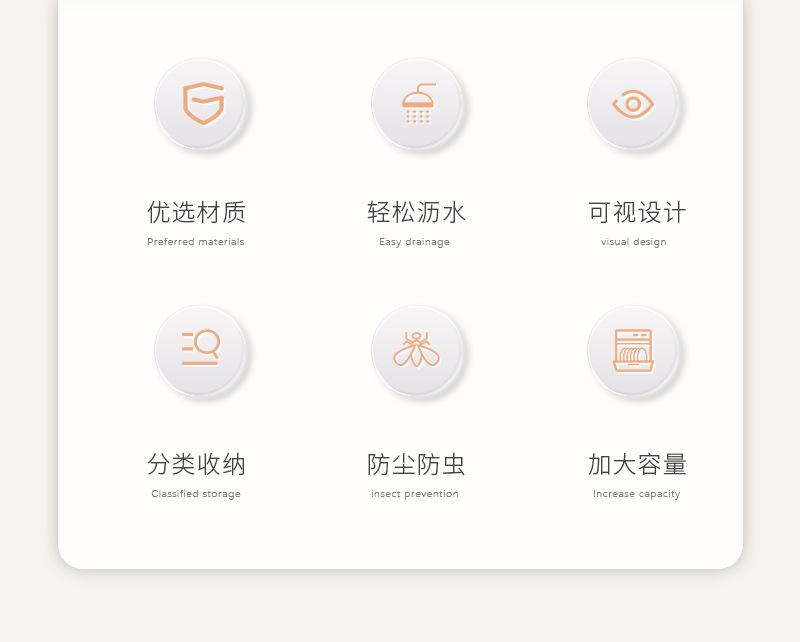 优选材质
Preferred materials

轻松沥水
Easy drainage

可视设计
visual design

分类收纳
Classified storage

防尘防虫
insect prevention

加大容量
Increase capacity