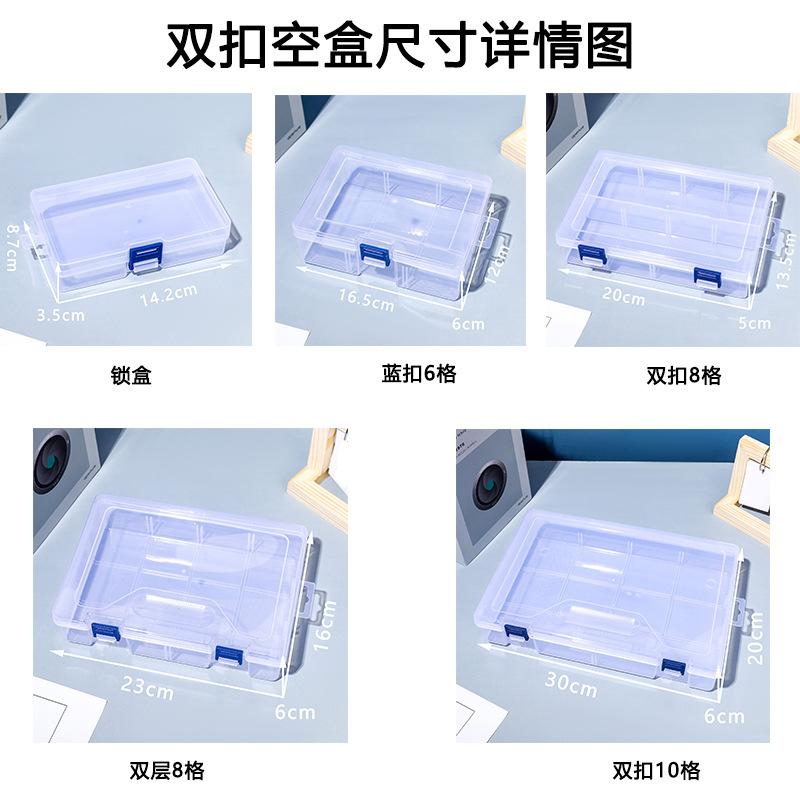 双扣空盒尺寸详情图

8.7cm
3.5cm
14.2cm
锁盒

16.5cm
12cm
6cm
蓝扣6格

20cm
13.5cm
5cm
双扣8格

23cm
16cm
6cm
双层8格

30cm
20cm
6cm
双扣10格