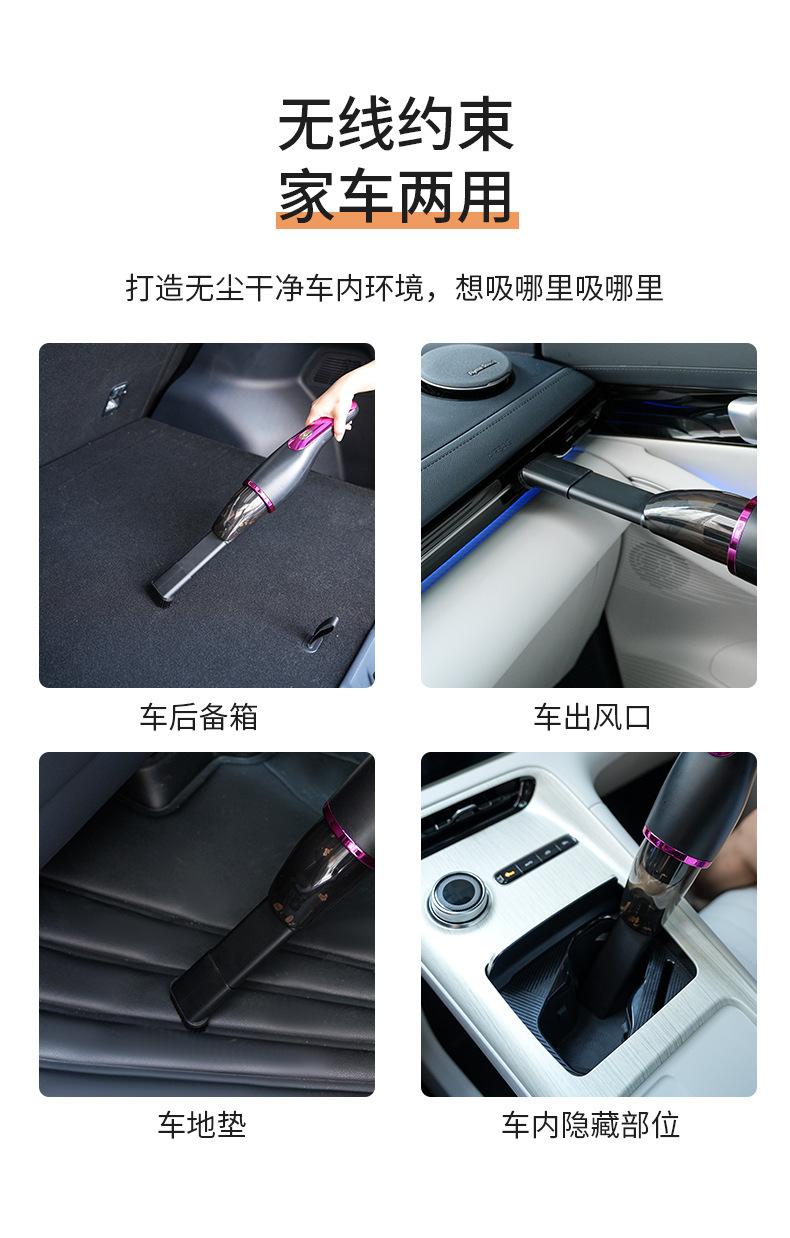 无线约束
家车两用

打造无尘干净车内环境，想吸哪里吸哪里

车后备箱

车出风口

车地垫

车内隐藏部位