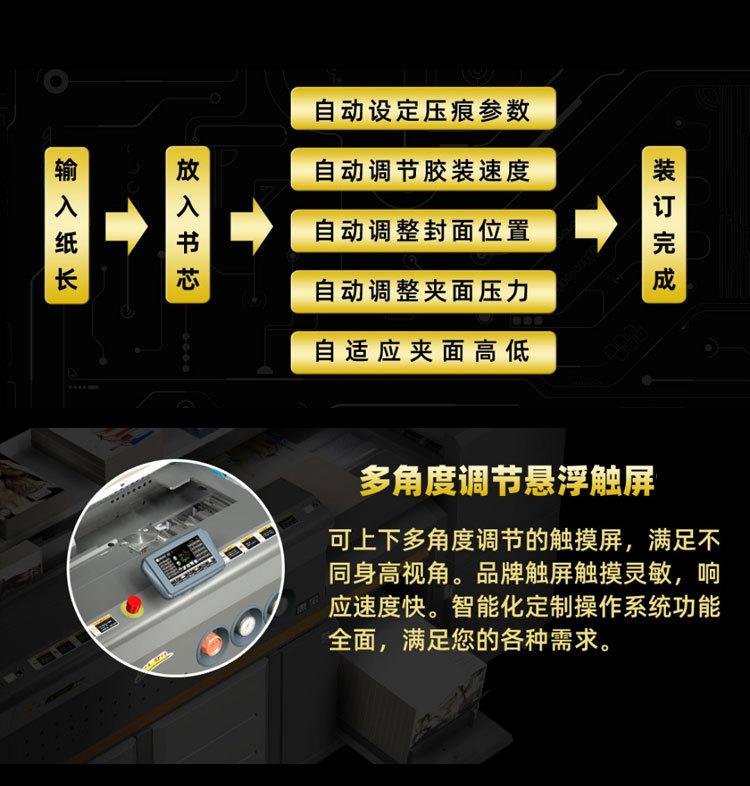 输入纸长

放入书芯

自动设定压痕参数

自动调节胶装速度

自动调整封面位置

自动调整夹面压力

自适应夹面高低

装订完成

多角度调节悬浮触屏

可上下多角度调节的触摸屏，满足不同身高视角。品牌触屏触摸灵敏，响应速度快。智能化定制操作系统功能全面，满足您的各种需求。