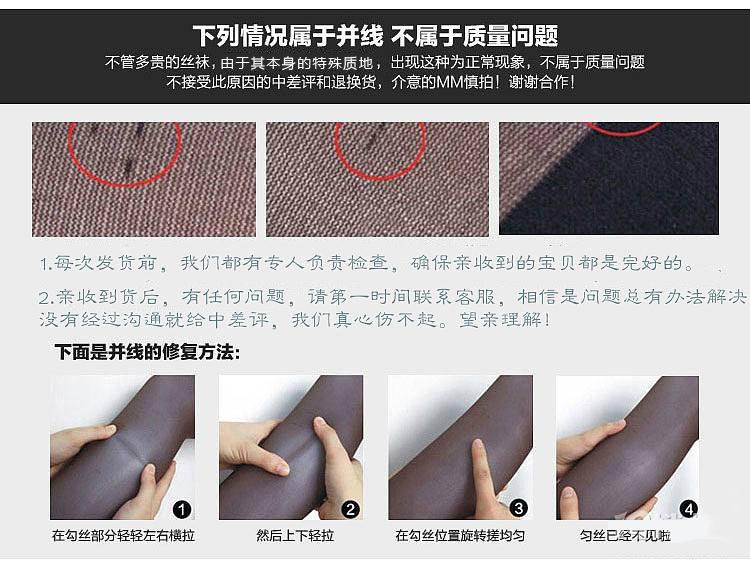 下列情况属于并线 不属于质量问题

不管多贵的丝袜，由于其本身的特殊质地，出现这种为正常现象，不属于质量问题
不接受此原因的中差评和退换货，介意的MM慎拍！谢谢合作！

1.每次发货前，我们都有专人负责检查，确保亲收到的宝贝都是完好的。

2.亲收到货后，有任何问题，请第一时间联系客服，相信是问题总有办法解决
没有经过沟通就给中差评，我们真心伤不起。望亲理解！

下面是并线的修复方法：

1
在勾丝部分轻轻左右横拉

2
然后上下轻拉

3
在勾丝位置旋转搓均匀

4
勾丝已经不见啦