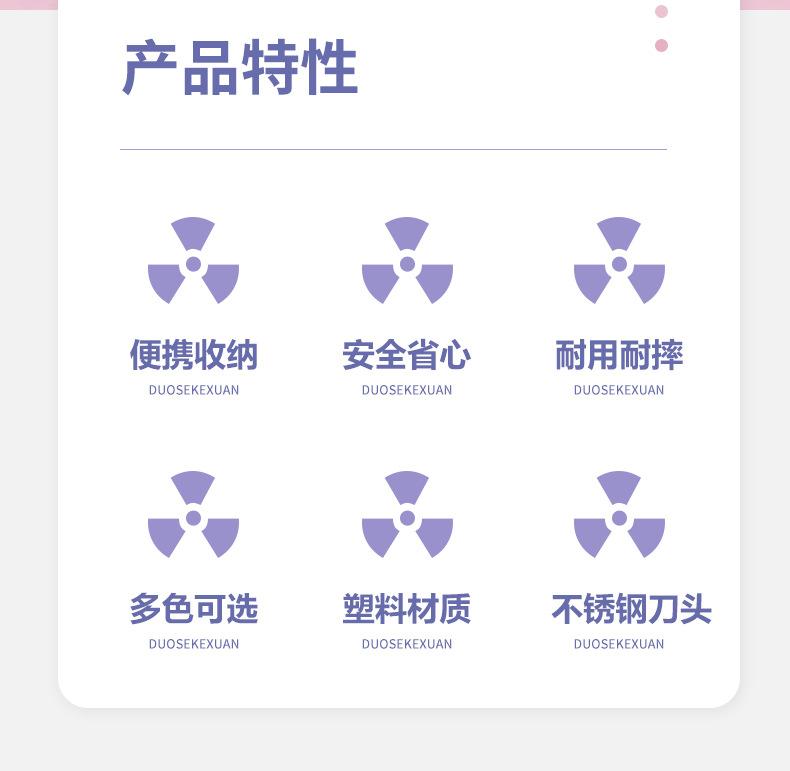 产品特性

便携收纳
DUOSEKEXUAN

安全省心
DUOSEKEXUAN

耐用耐摔
DUOSEKEXUAN

多色可选
DUOSEKEXUAN

塑料材质
DUOSEKEXUAN

不锈钢刀头
DUOSEKEXUAN