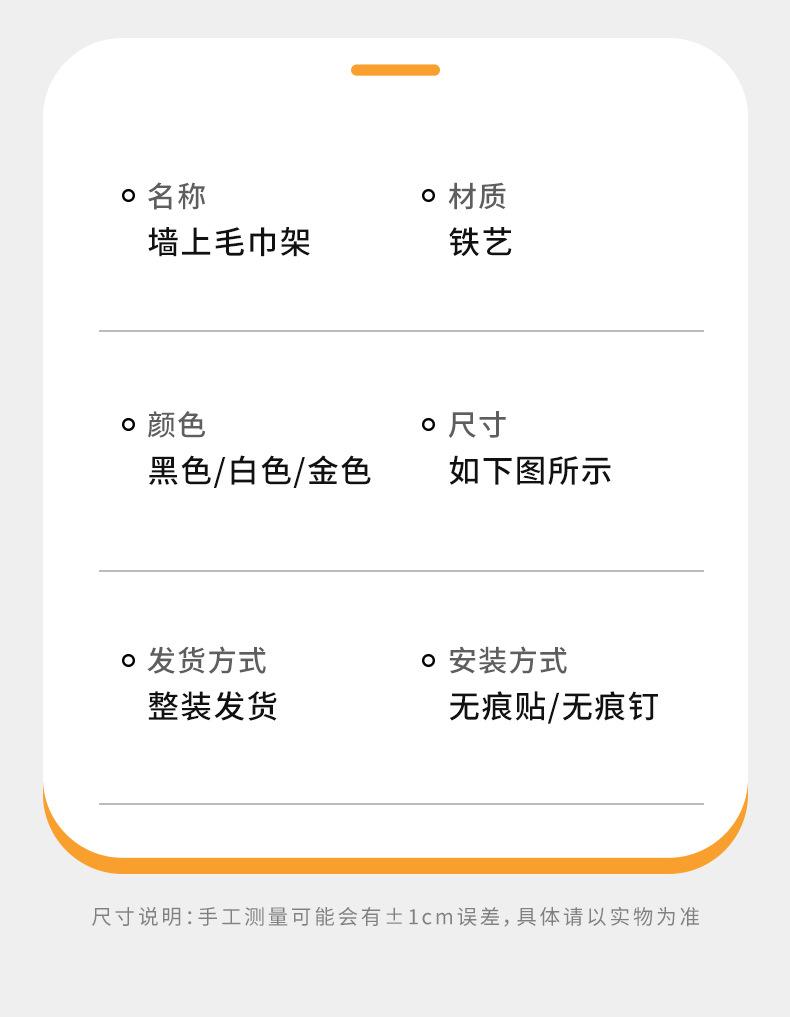 名称
墙上毛巾架

材质
铁艺

颜色
黑色/白色/金色

尺寸
如下图所示

发货方式
整装发货

安装方式
无痕贴/无痕钉

尺寸说明:手工测量可能会有±1cm误差,具体请以实物为准