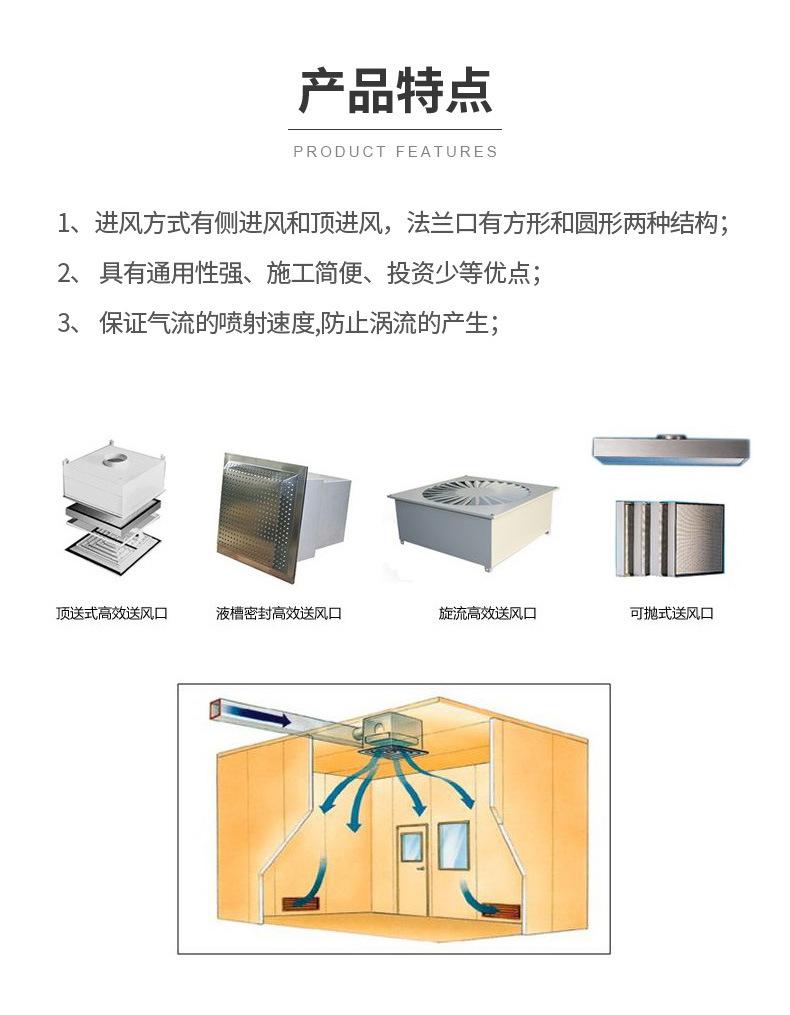 产品特点

PRODUCT FEATURES

1、进风方式有侧进风和顶进风，法兰口有方形和圆形两种结构；

2、 具有通用性强、施工简便、投资少等优点；

3、 保证气流的喷射速度,防止涡流的产生；

顶送式高效送风口

液槽密封高效送风口

旋流高效送风口

可抛式送风口