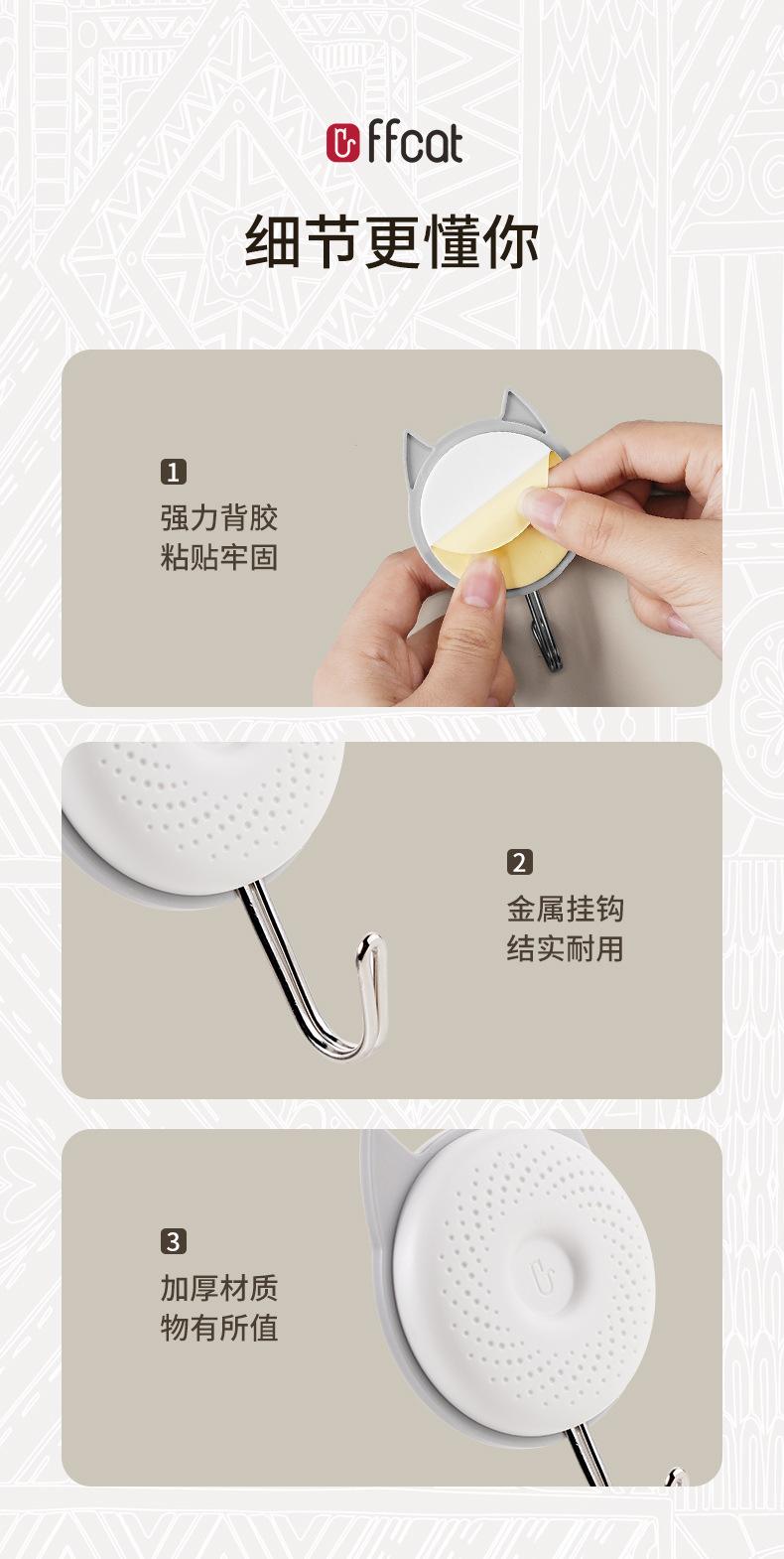 ffcat

细节更懂你

1
强力背胶
粘贴牢固

2
金属挂钩
结实耐用

3
加厚材质
物有所值