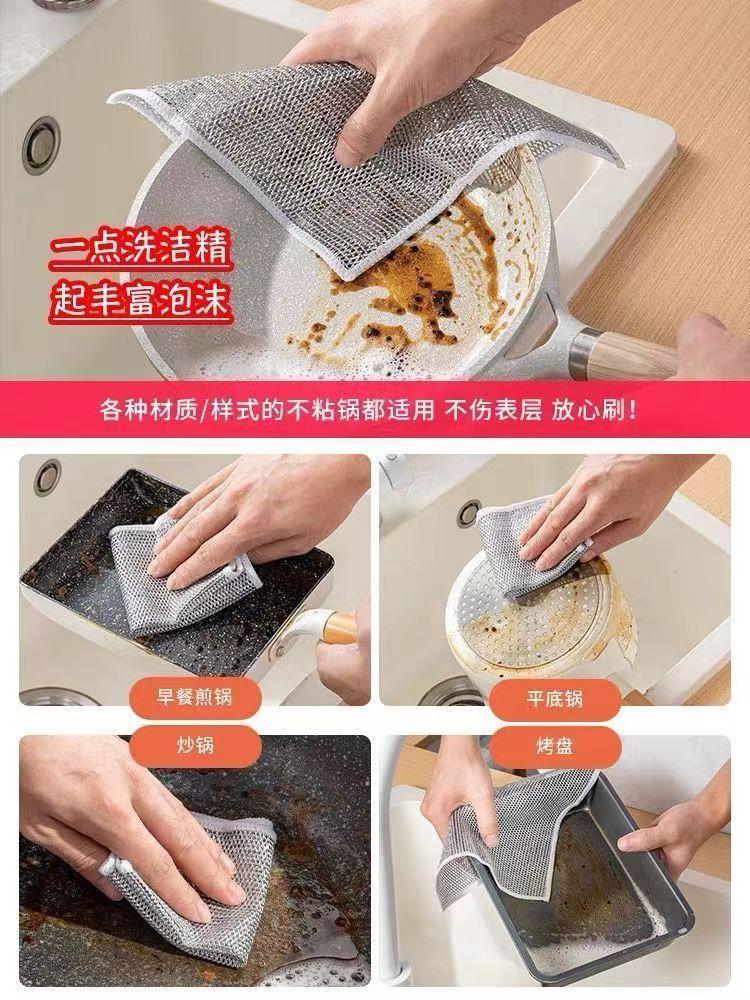 一点洗洁精
起丰富泡沫

各种材质/样式的不粘锅都适用 不伤表层 放心刷!

早餐煎锅

平底锅

炒锅

烤盘