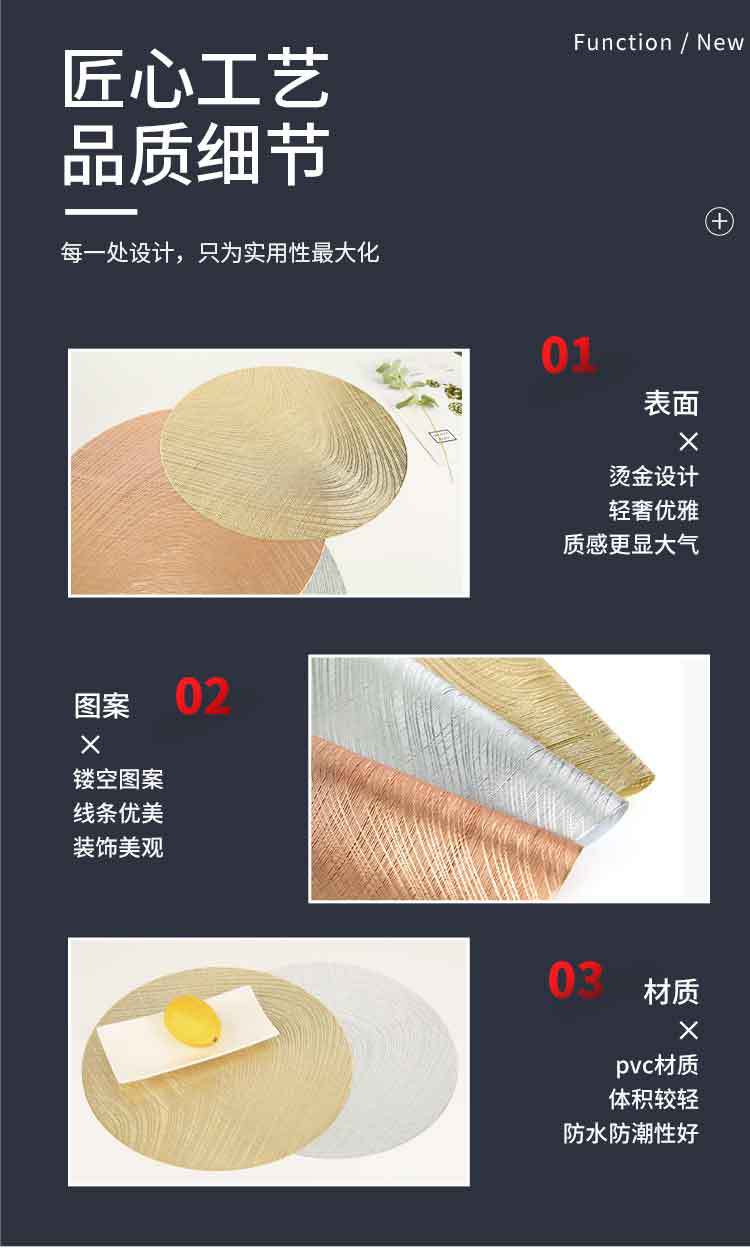 Function / New

匠心工艺
品质细节

每一处设计，只为实用性最大化

01
表面
×
烫金设计
轻奢优雅
质感更显大气

图案
02
×
镂空图案
线条优美
装饰美观

03
材质
×
pvc材质
体积较轻
防水防潮性好