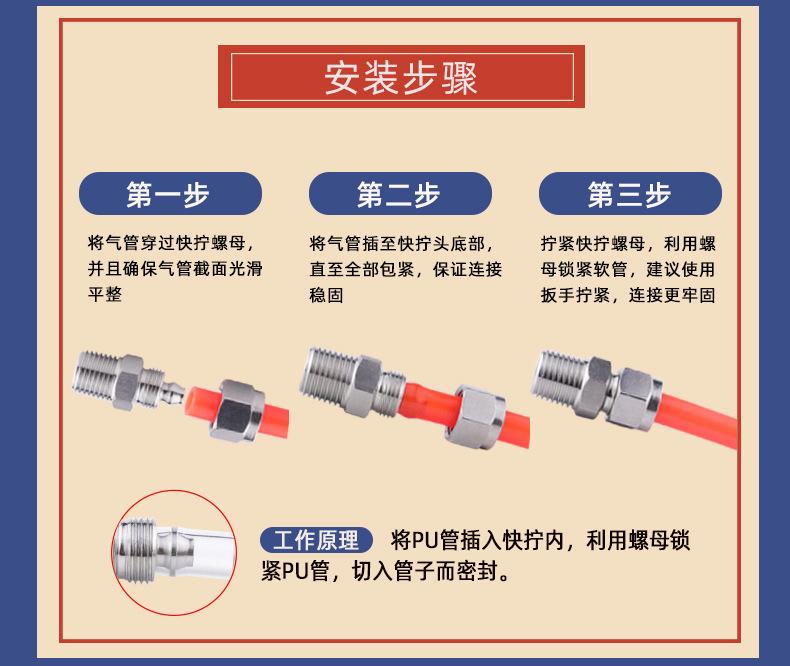 安装步骤

第一步

将气管穿过快拧螺母，并且确保气管截面光滑平整

第二步

将气管插至快拧头底部，直至全部包紧，保证连接稳固

第三步

拧紧快拧螺母，利用螺母锁紧软管，建议使用扳手拧紧，连接更牢固

工作原理 将PU管插入快拧内，利用螺母锁紧PU管，切入管子而密封。