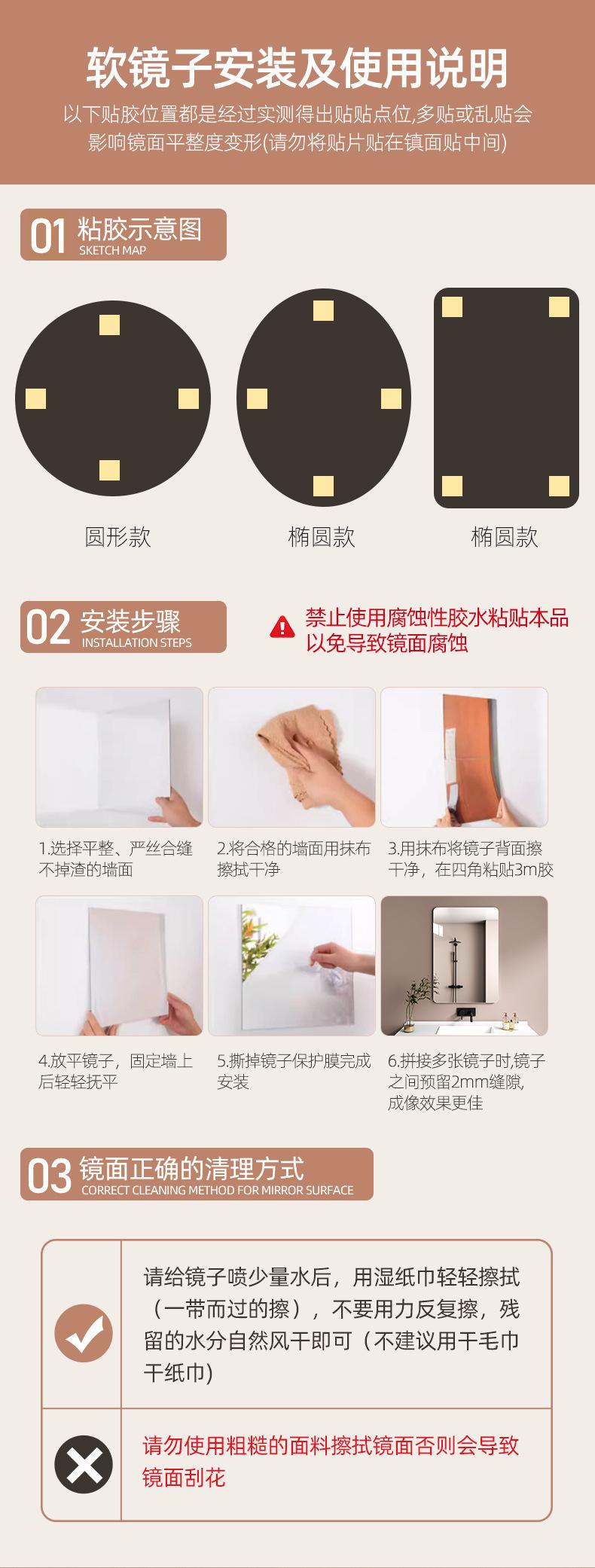 软镜子安装及使用说明

以下贴胶位置都是经过实测得出贴贴点位,多贴或乱贴会影响镜面平整度变形(请勿将贴片贴在镇面贴中间)

01 粘胶示意图
SKETCH MAP

圆形款

椭圆款

椭圆款

02 安装步骤
INSTALLATION STEPS

禁止使用腐蚀性胶水粘贴本品以免导致镜面腐蚀

1.选择平整、严丝合缝不掉渣的墙面

2.将合格的墙面用抹布擦拭干净

3.用抹布将镜子背面擦干净，在四角粘贴3m胶

4.放平镜子，固定墙上后轻轻抚平

5.撕掉镜子保护膜完成安装

6.拼接多张镜子时,镜子之间预留2mm缝隙,成像效果更佳

03 镜面正确的清理方式
CORRECT CLEANING METHOD FOR MIRROR SURFACE

请给镜子喷少量水后，用湿纸巾轻轻擦拭（一带而过的擦），不要用力反复擦，残留的水分自然风干即可（不建议用干毛巾干纸巾）

请勿使用粗糙的面料擦拭镜面否则会导致镜面刮花